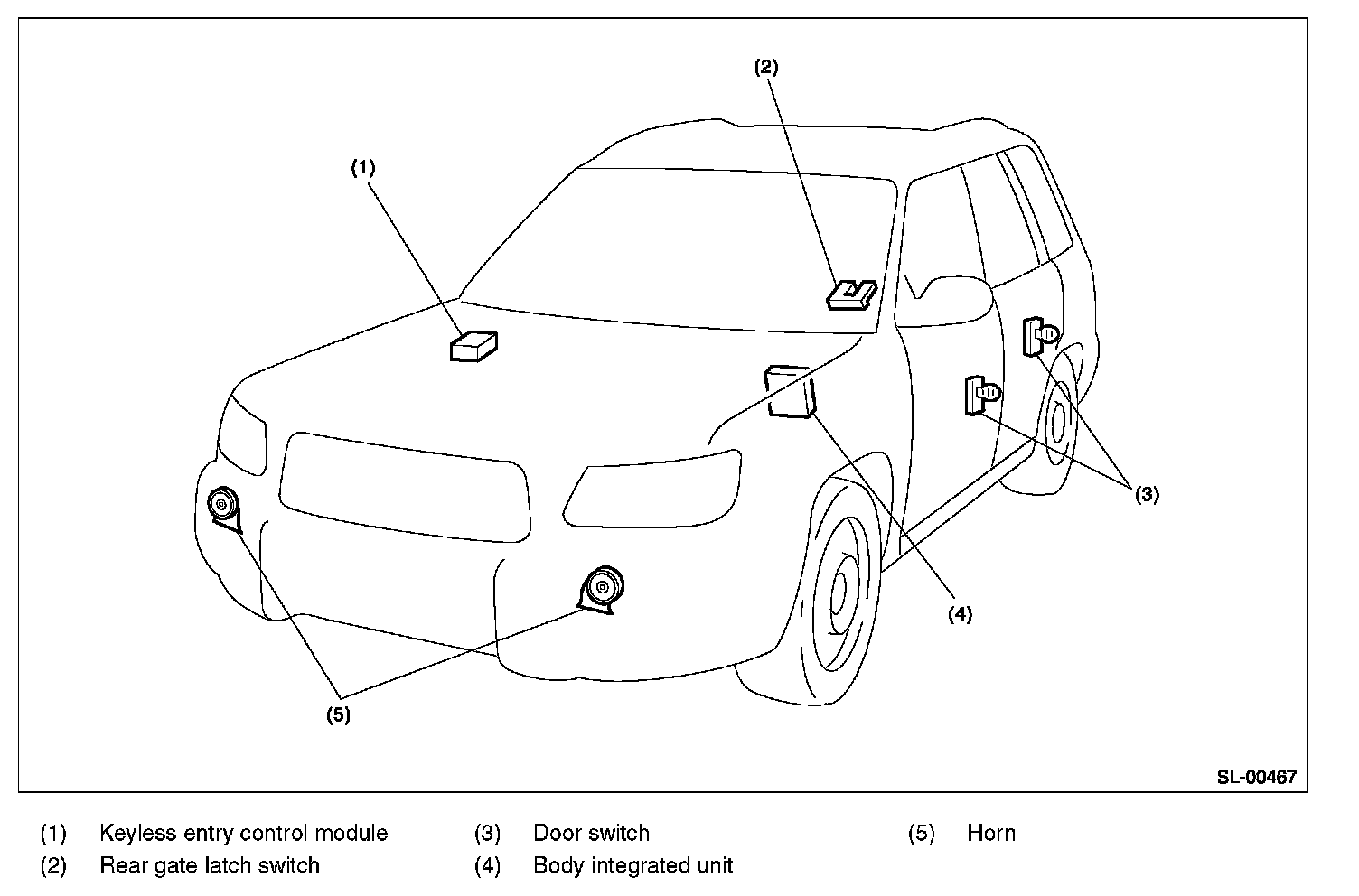 (2)

(1)

(3)

(4)

(5)

SL-00467

(1) Keyless entry control module
(2) Rear gate latch switch
(3) Door switch
(4) Body integrated unit
(5) Horn