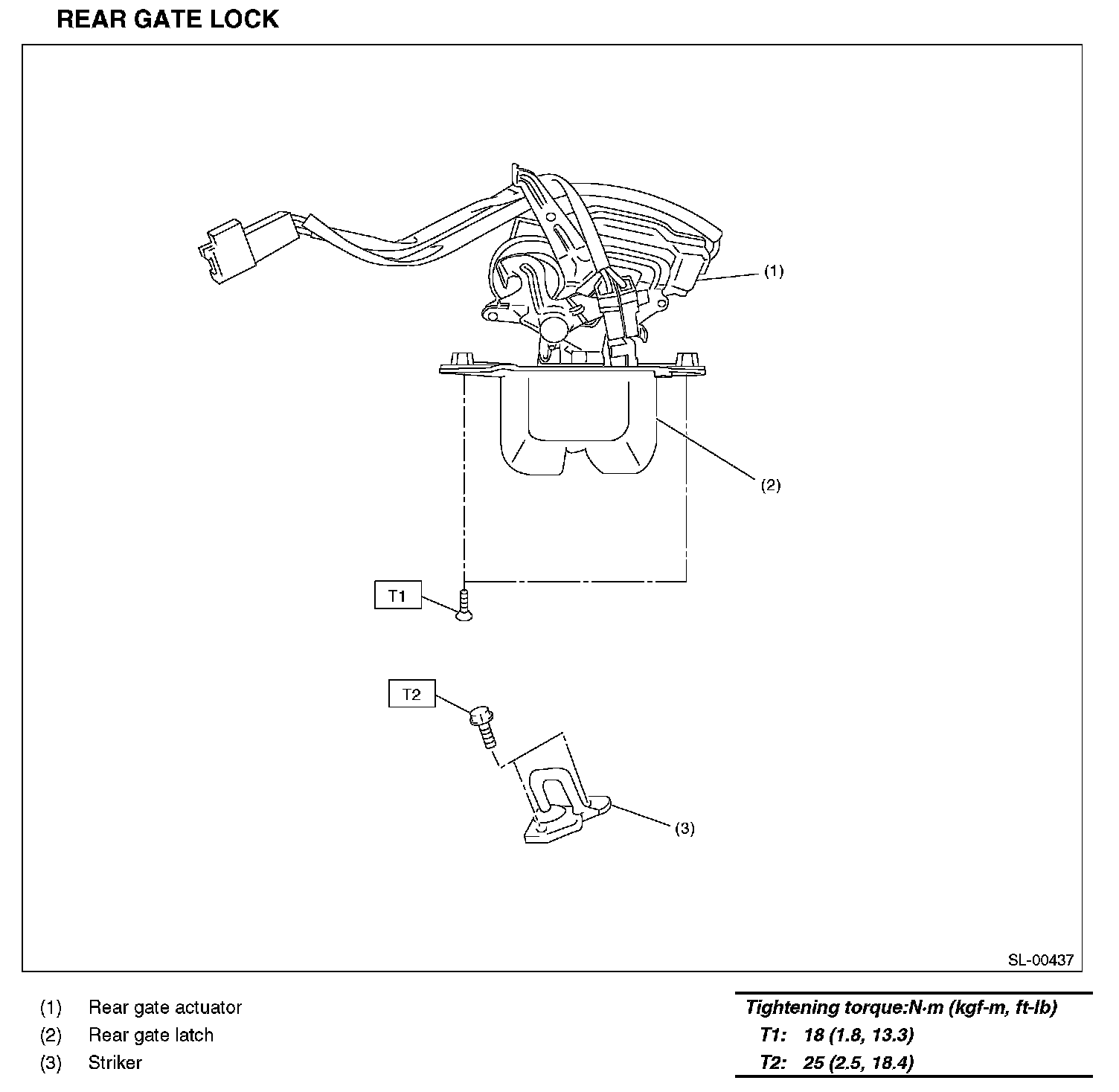 REAR GATE LOCK

(1)

(2)

T1

T2

(3)

SL-00437

(1) Rear gate actuator
(2) Rear gate latch
(3) Striker

Tightening torque:N·m (kgf-m, ft-lb)
T1: 18 (1.8, 13.3)
T2: 25 (2.5, 18.4)