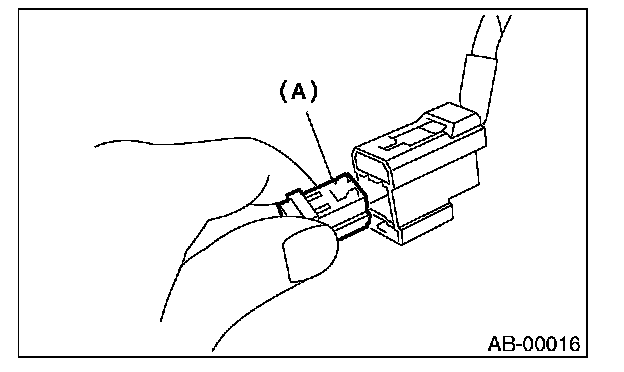 (A)

AB-00016