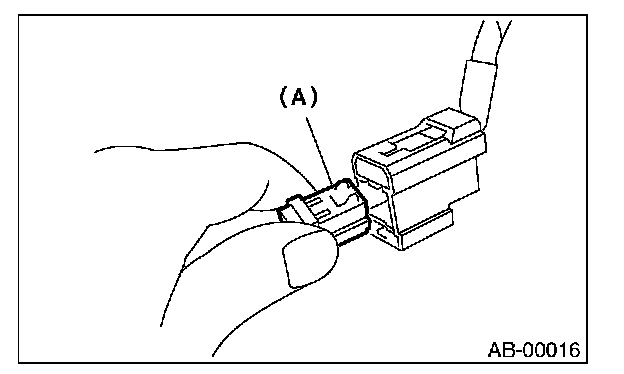 (A)

AB-00016