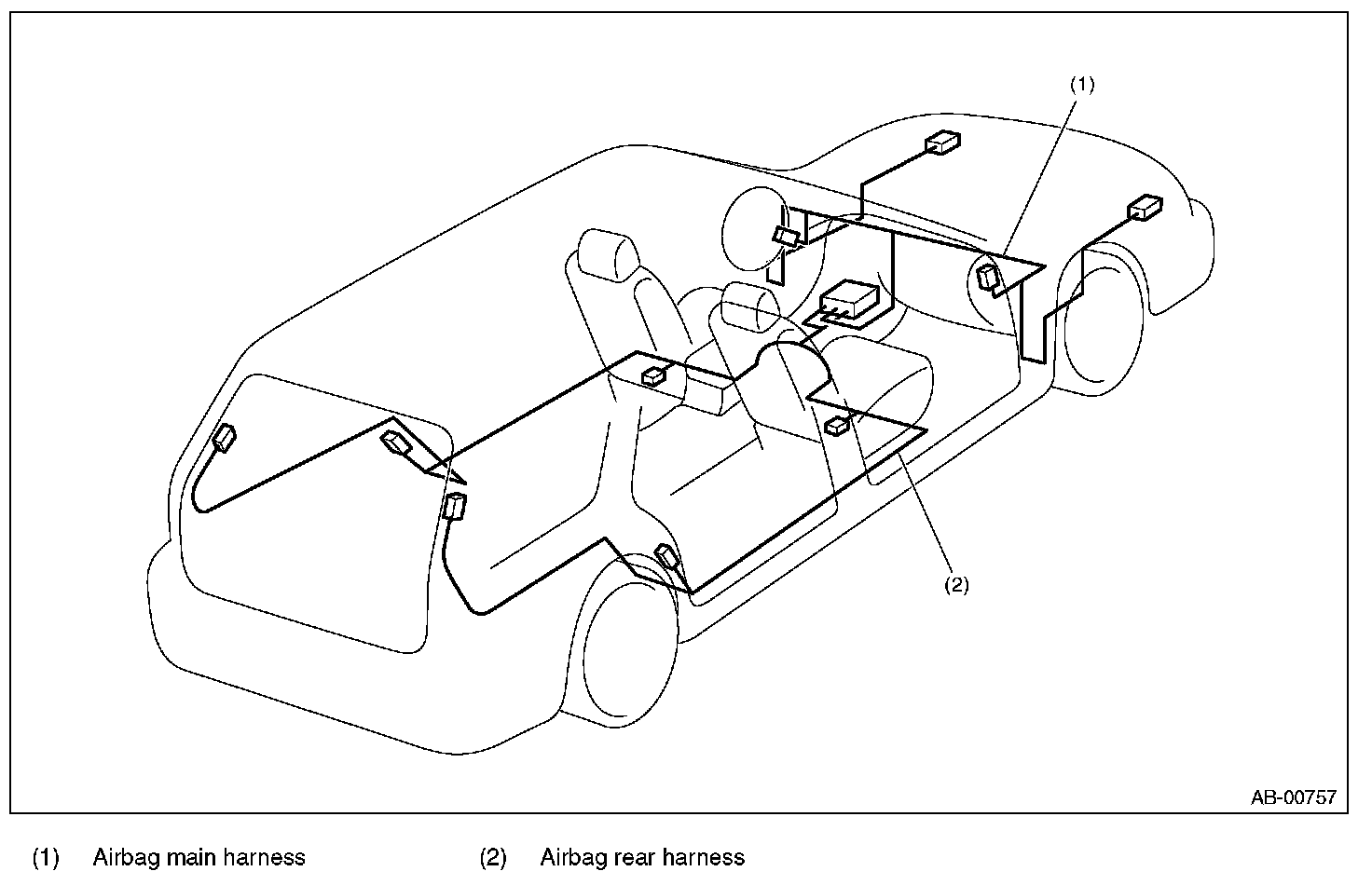 (1)

(2)

AB-00757

(1) Airbag main harness (2) Airbag rear harness