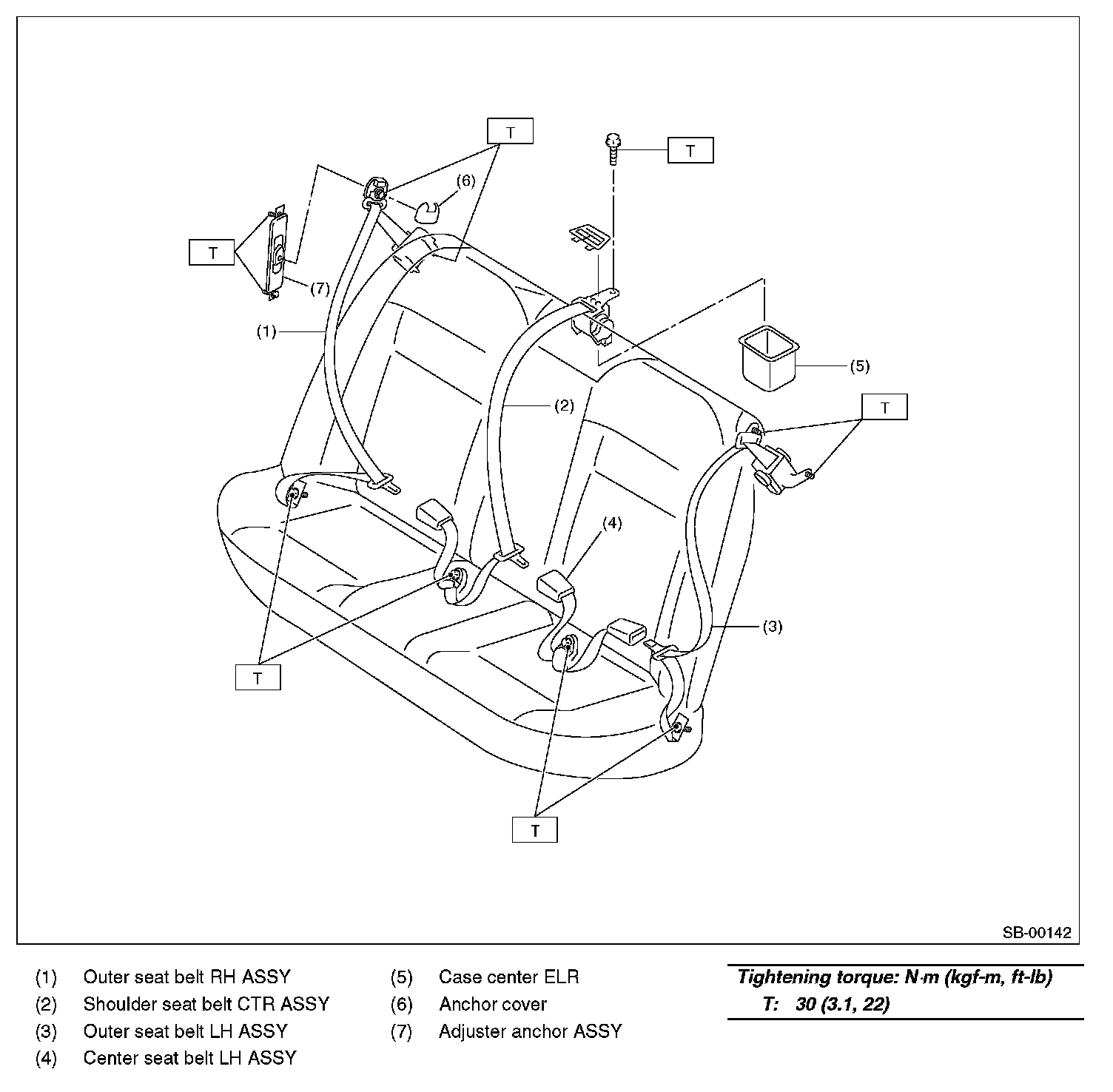 T

T

(6)

T

(7)

(1)

(5)

(2)

T

(4)

(3)

T

T

SB-00142

(1) Outer seat belt RH ASSY
(2) Shoulder seat belt CTR ASSY
(3) Outer seat belt LH ASSY
(4) Center seat belt LH ASSY

(5) Case center ELR
(6) Anchor cover
(7) Adjuster anchor ASSY

Tightening torque: N·m (kgf-m, ft-lb)
T: 30 (3.1, 22)