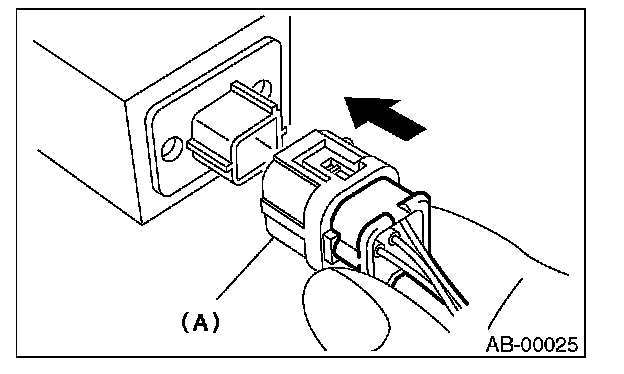 (A)

AB-00025