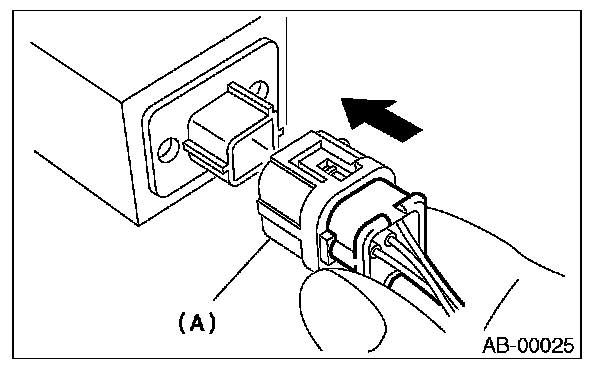 (A)

AB-00025