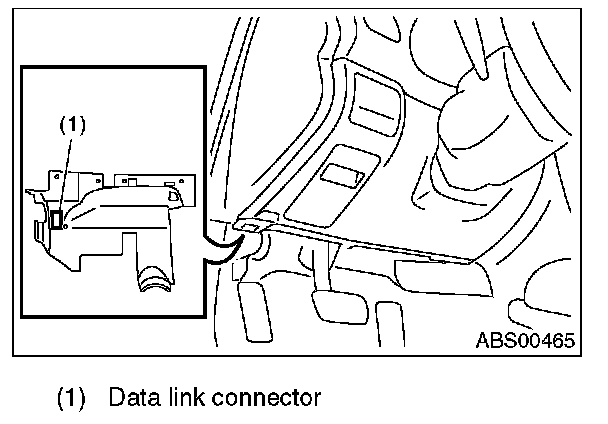 (1)

ABS00465

(1) Data link connector