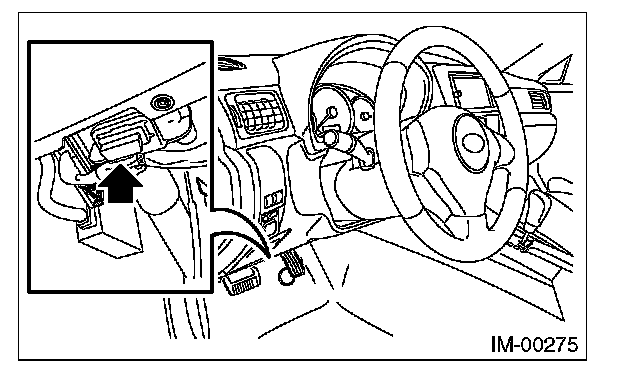 IM-00275