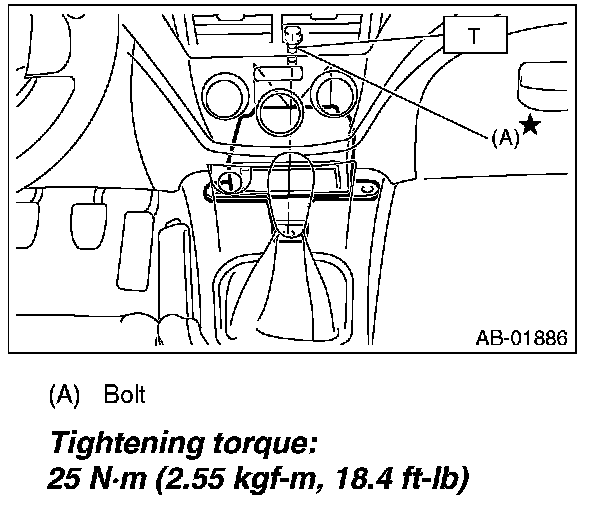 T

(A)★

AB-01886

(A) Bolt

Tightening torque:
25 N·m (2.55 kgf-m, 18.4 ft-lb)