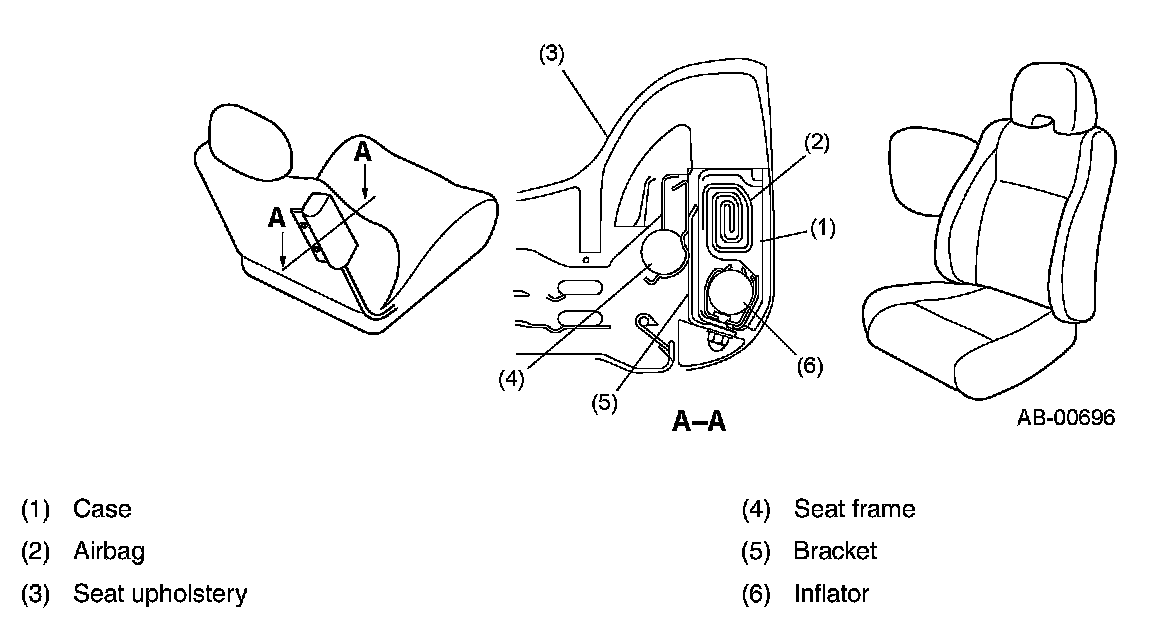 A
A
(3)
(2)
(1)
(4)
(5)
(6)
A–A
AB-00696

(1) Case
(2) Airbag
(3) Seat upholstery

(4) Seat frame
(5) Bracket
(6) Inflator