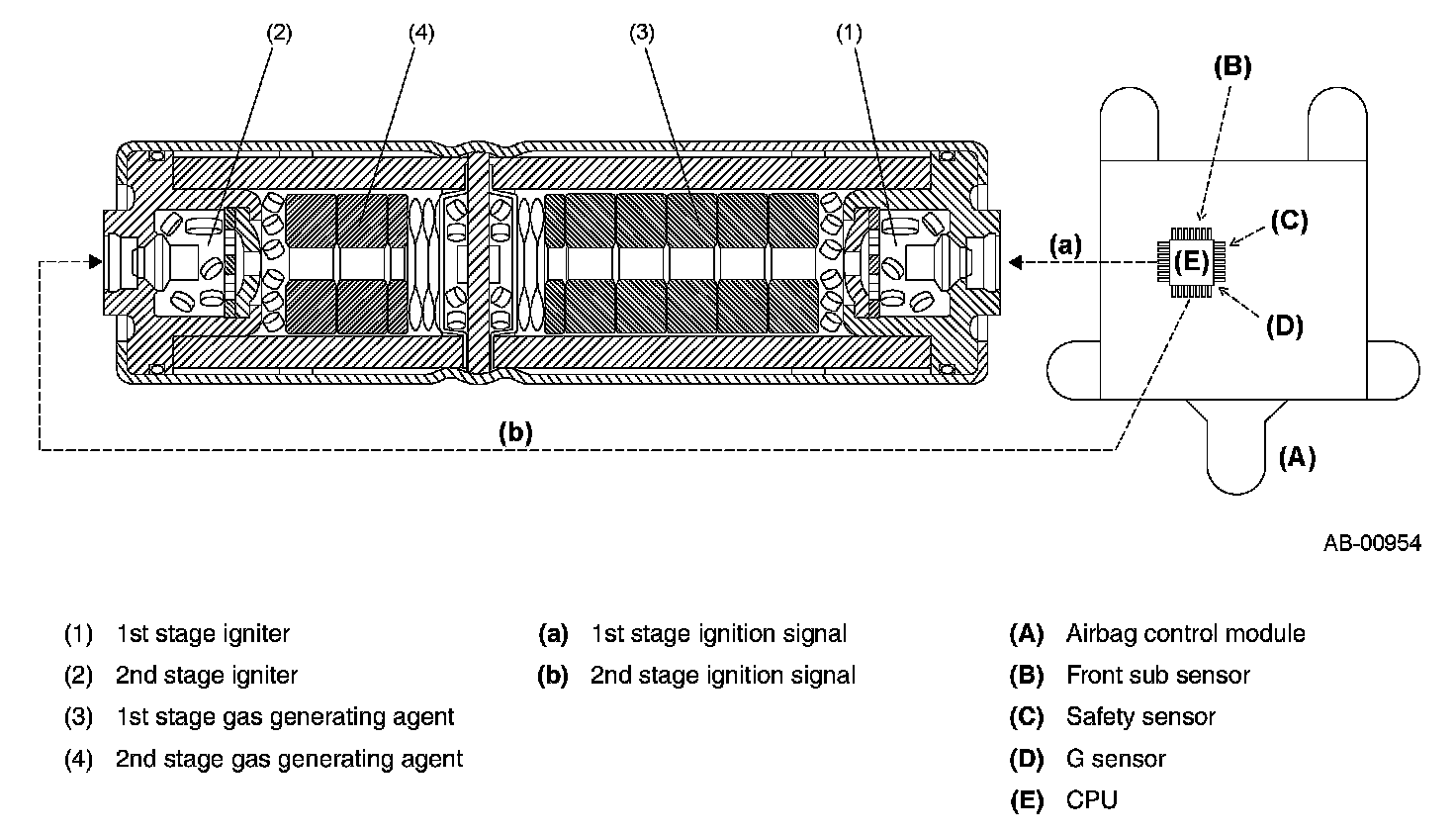 (2) (4) (3) (1)

(B)

(C)

(a)

(E)

(D)

(b)

(A)

AB-00954

(1) 1st stage igniter
(2) 2nd stage igniter
(3) 1st stage gas generating agent
(4) 2nd stage gas generating agent

(a) 1st stage ignition signal
(b) 2nd stage ignition signal

(A) Airbag control module
(B) Front sub sensor
(C) Safety sensor
(D) G sensor
(E) CPU