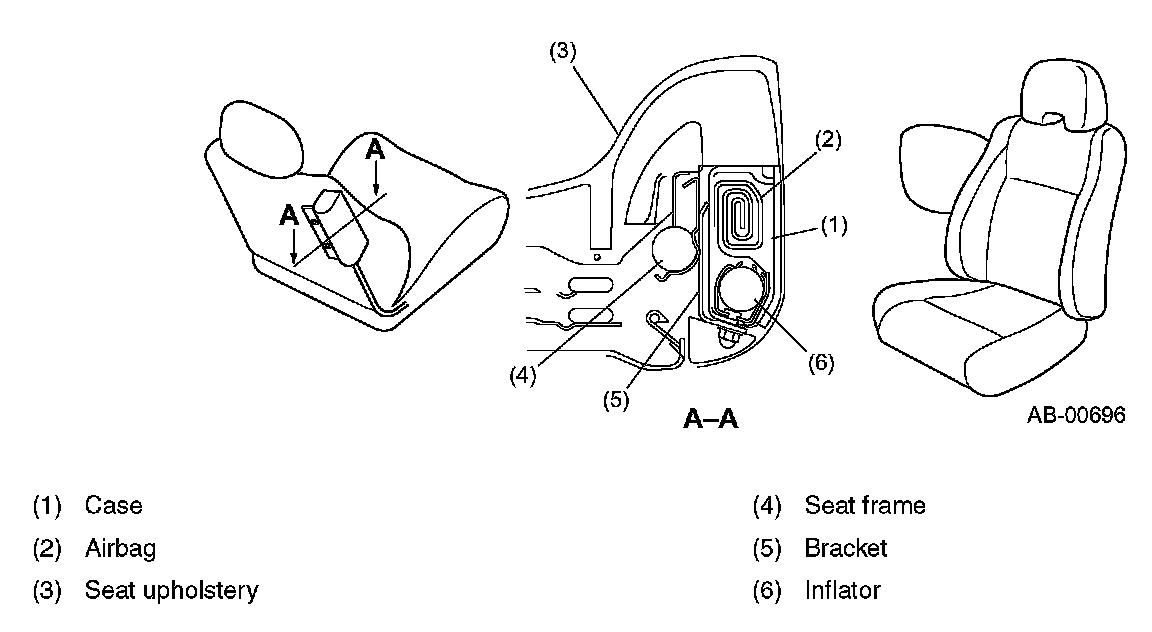 A
A
(3)
(2)
(1)
(4)
(5)
(6)
A–A
AB-00696

(1) Case
(2) Airbag
(3) Seat upholstery

(4) Seat frame
(5) Bracket
(6) Inflator