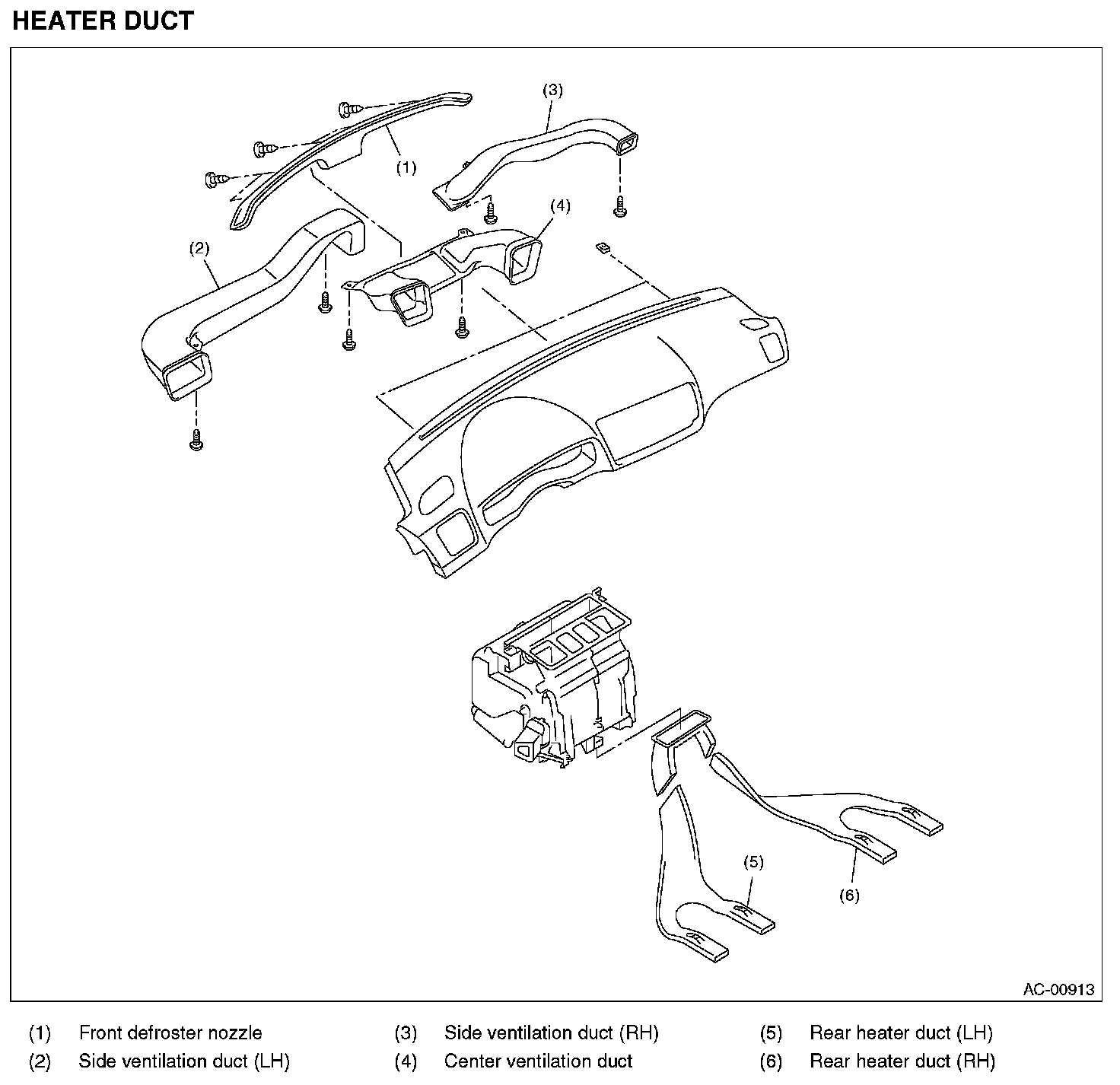 HEATER DUCT

(3)
(1)
(4)
(2)
(5)
(6)
AC-00913

(1) Front defroster nozzle
(2) Side ventilation duct (LH)
(3) Side ventilation duct (RH)
(4) Center ventilation duct
(5) Rear heater duct (LH)
(6) Rear heater duct (RH)