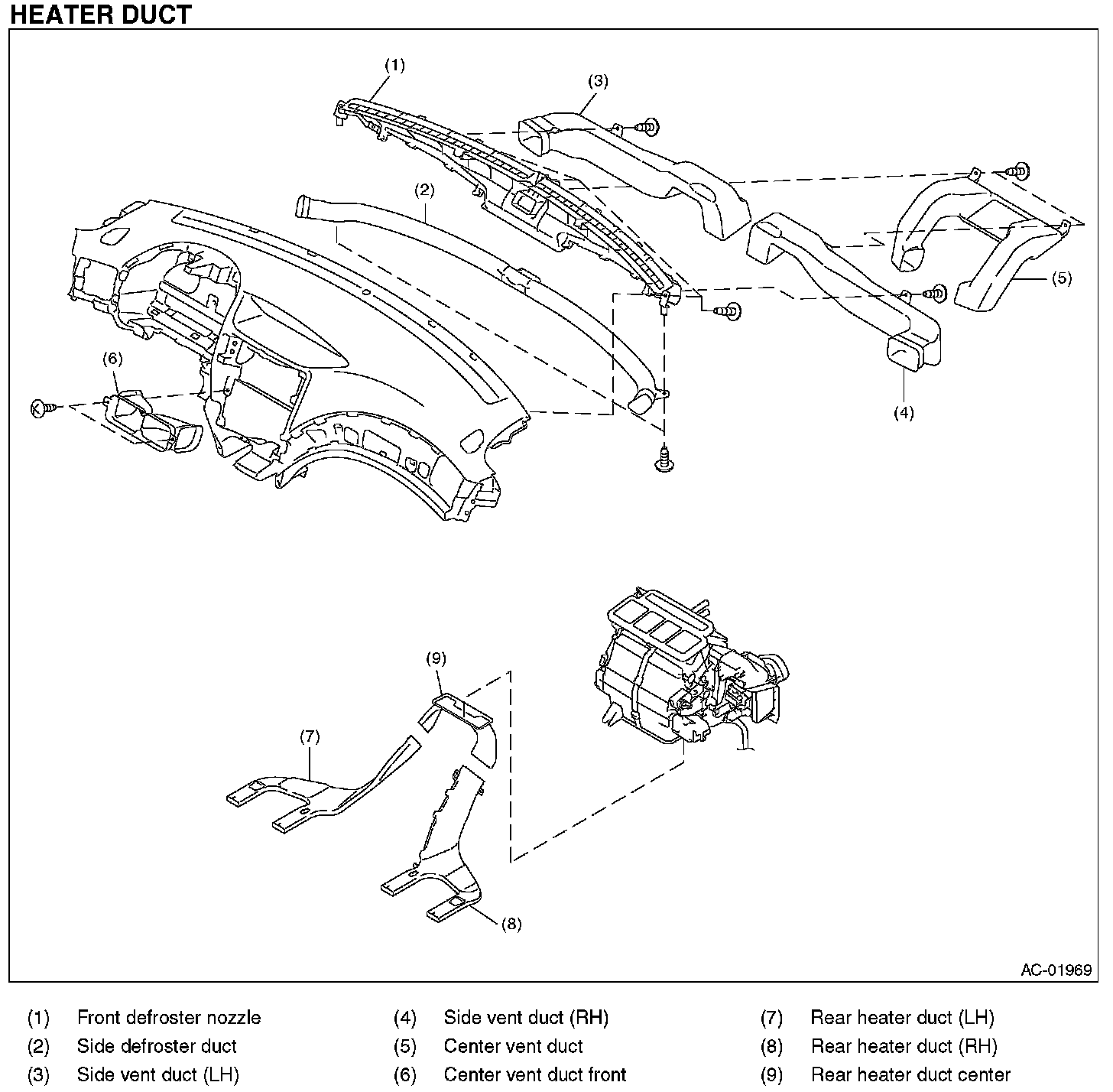 HEATER DUCT

(1)
(3)
(2)
(5)
(6)
(4)
(9)
(7)
(8)
AC-01969

(1) Front defroster nozzle
(2) Side defroster duct
(3) Side vent duct (LH)

(4) Side vent duct (RH)
(5) Center vent duct
(6) Center vent duct front

(7) Rear heater duct (LH)
(8) Rear heater duct (RH)
(9) Rear heater duct center