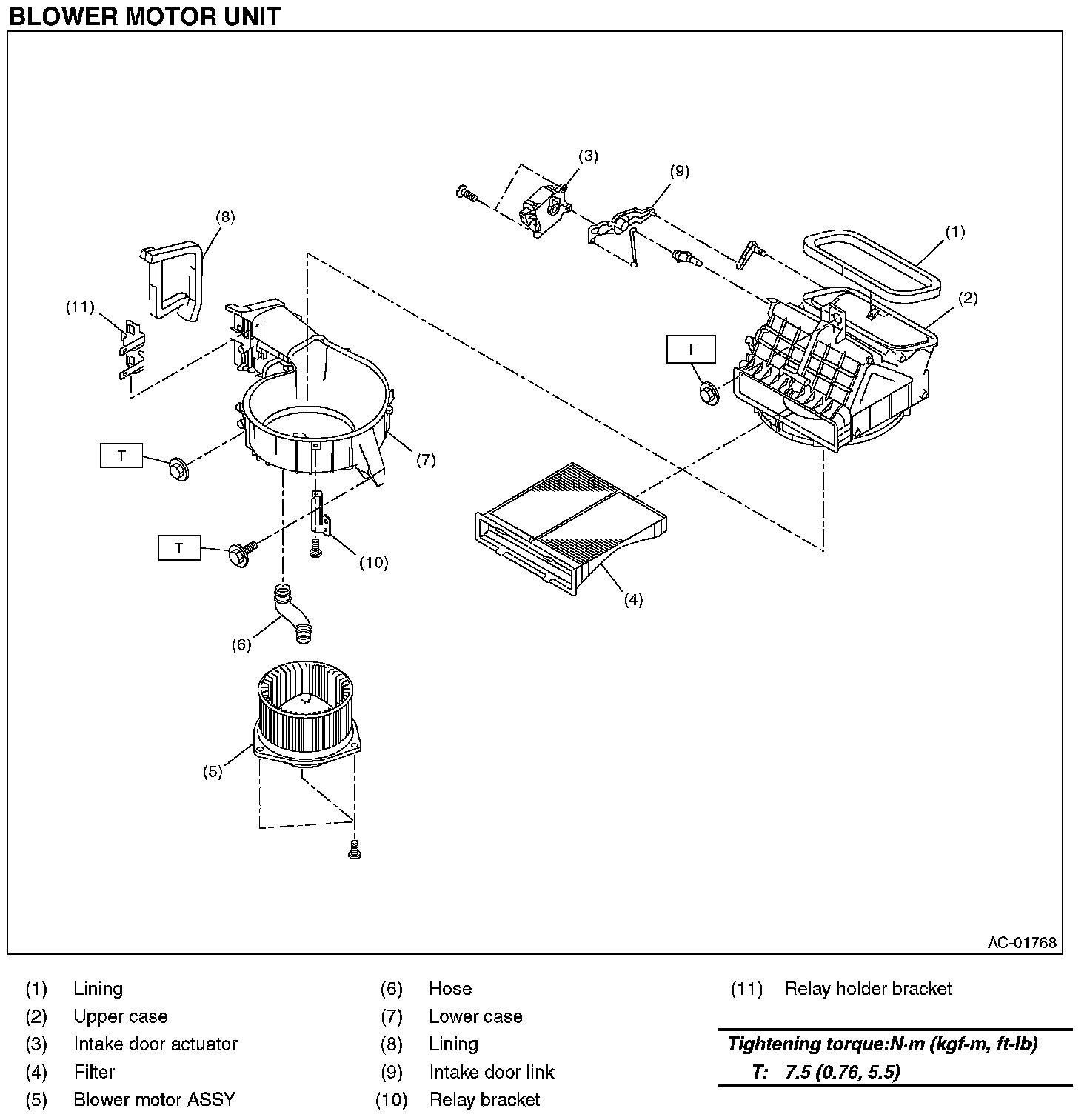 BLOWER MOTOR UNIT

(3)
(9)
(8)
(1)
(11)
(2)
T
T
(7)
T
(10)
(4)
(6)
(5)

AC-01768

(1) Lining
(2) Upper case
(3) Intake door actuator
(4) Filter
(5) Blower motor ASSY

(6) Hose
(7) Lower case
(8) Lining
(9) Intake door link
(10) Relay bracket

(11) Relay holder bracket

Tightening torque:N·m (kgf-m, ft-lb)
T: 7.5 (0.76, 5.5)