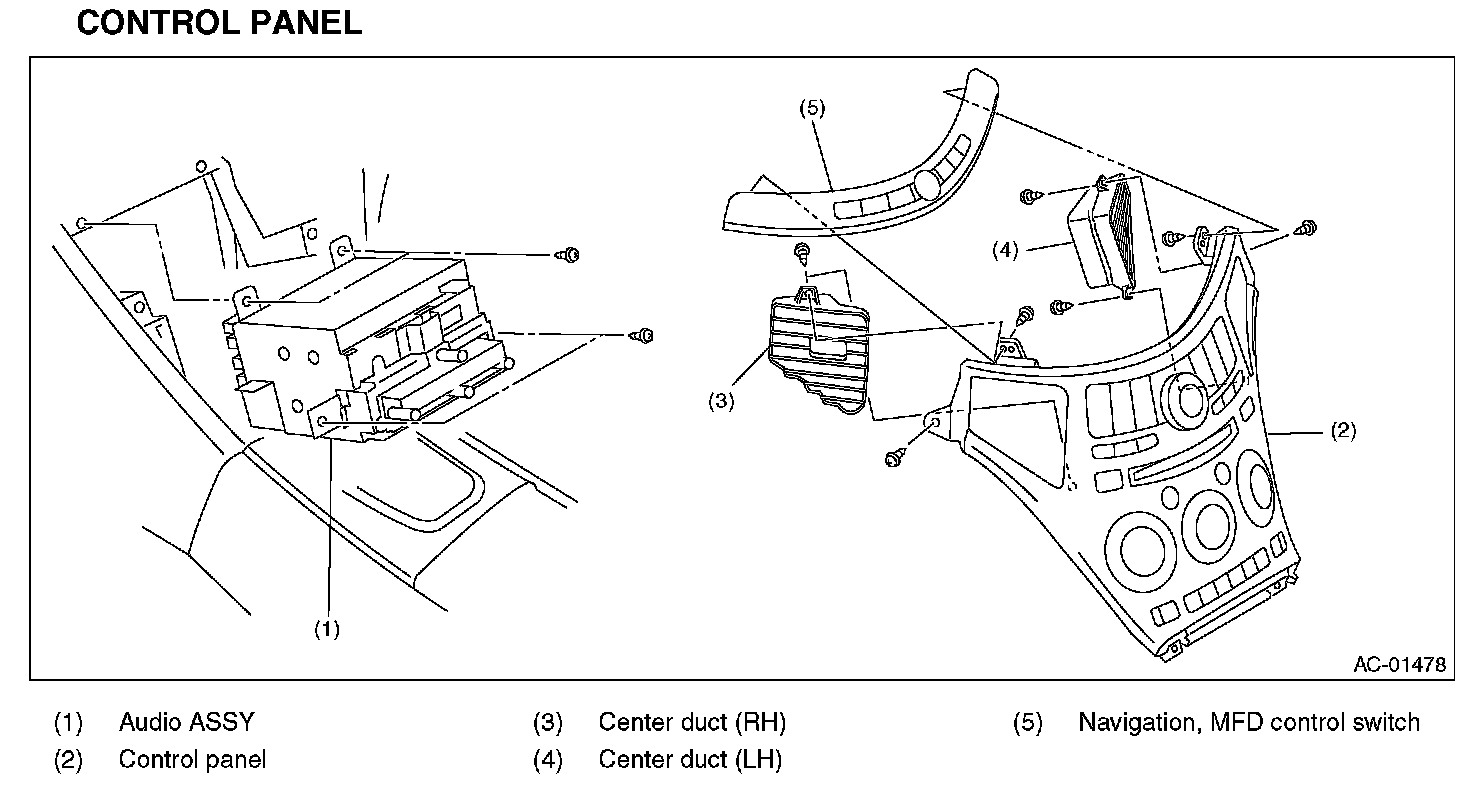 CONTROL PANEL

(5)

(4)

(3)

(2)

(1)

AC-01478

(1) Audio ASSY
(2) Control panel
(3) Center duct (RH)
(4) Center duct (LH)
(5) Navigation, MFD control switch