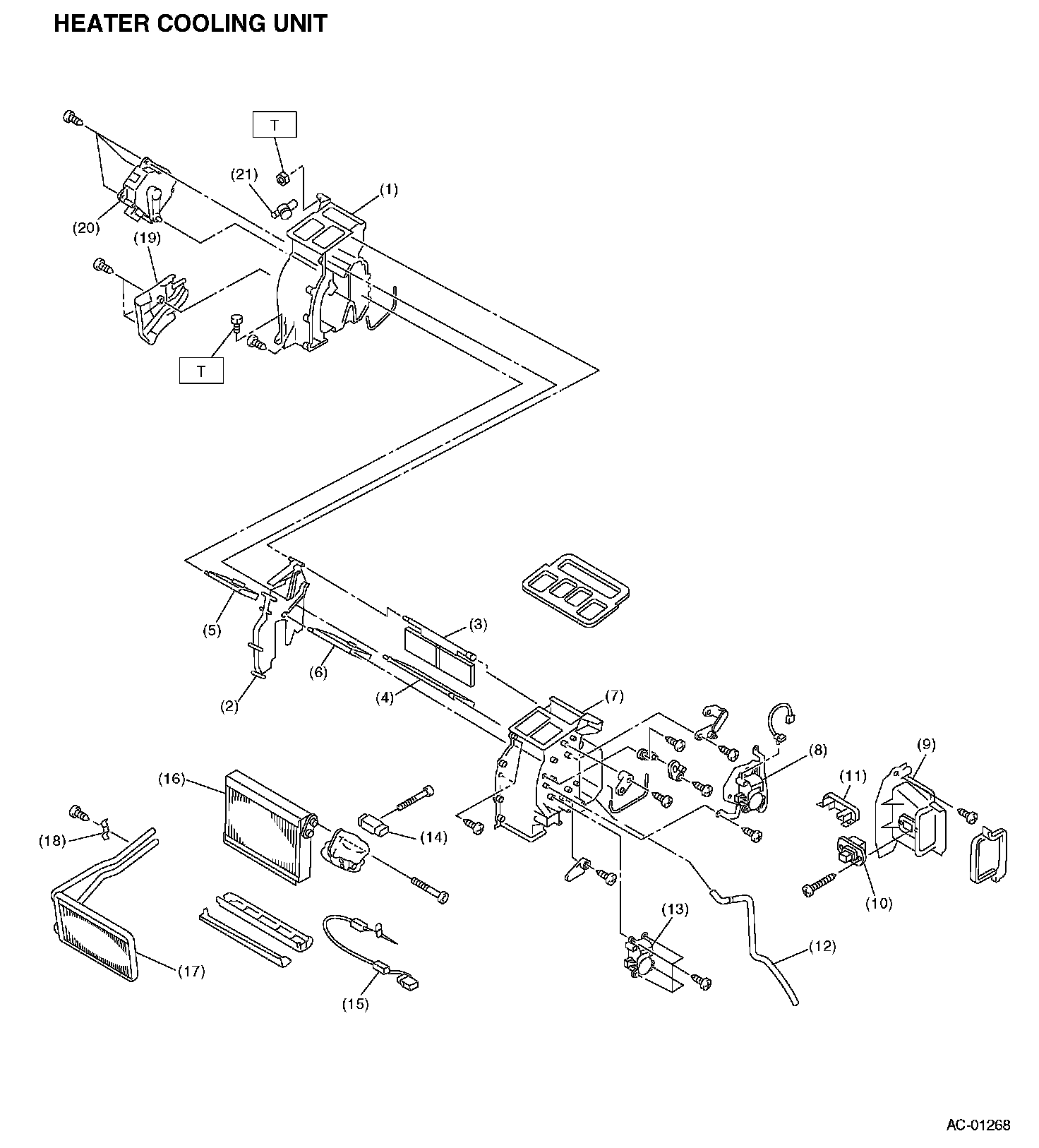 HEATER COOLING UNIT

T

(21)

(1)

(20)

(19)

T

(5)

(3)

(6)

(2)

(4)

(7)

(8)

(9)

(11)

(16)

(14)

(18)

(10)

(13)

(12)

(17)

(15)

AC-01268