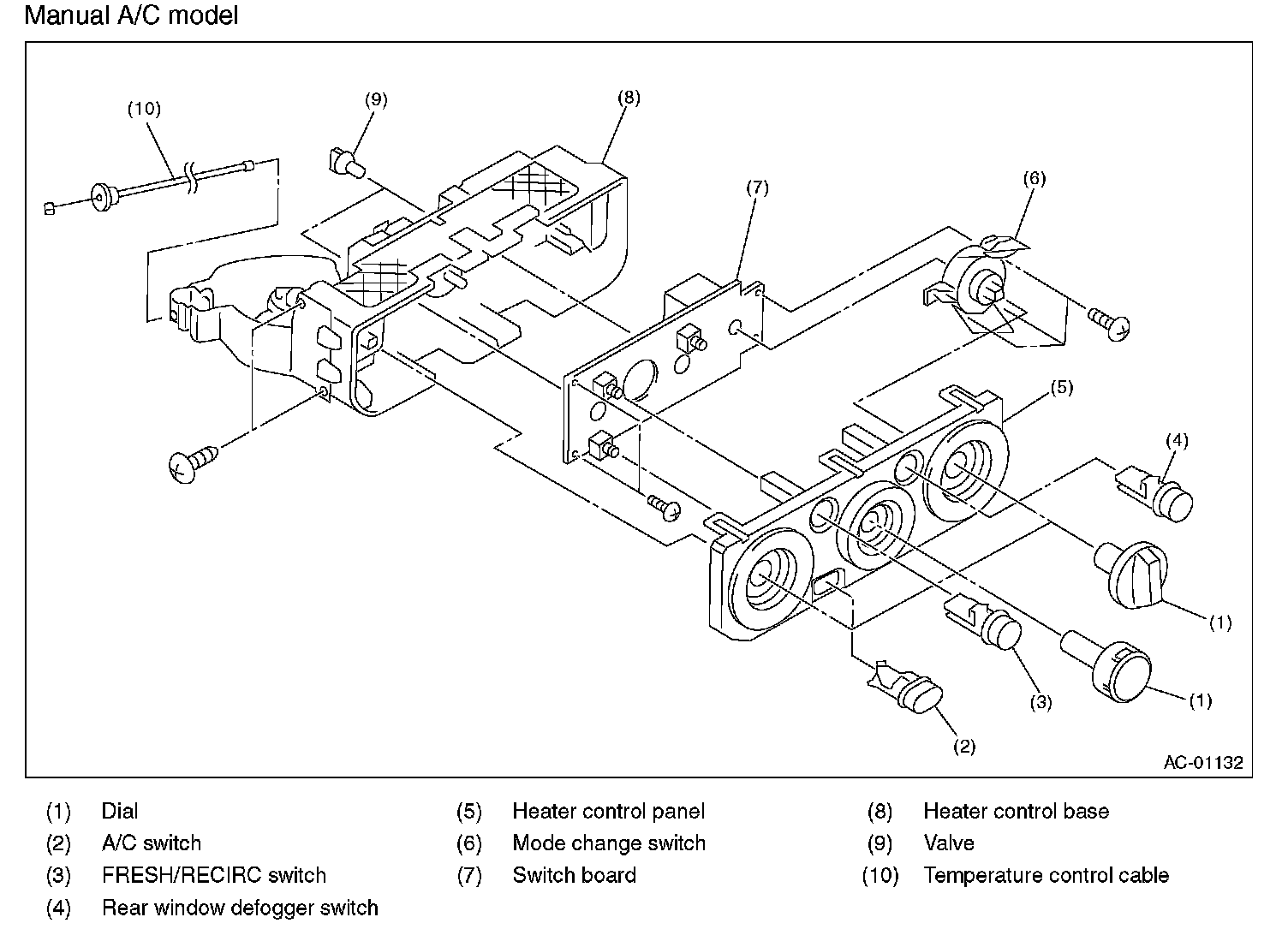 Manual A/C model

(10)
(9)
(8)
(7)
(6)
(5)
(4)
(1)
(1)
(3)
(2)
AC-01132

(1) Dial
(2) A/C switch
(3) FRESH/RECIRC switch
(4) Rear window defogger switch

(5) Heater control panel
(6) Mode change switch
(7) Switch board

(8) Heater control base
(9) Valve
(10) Temperature control cable