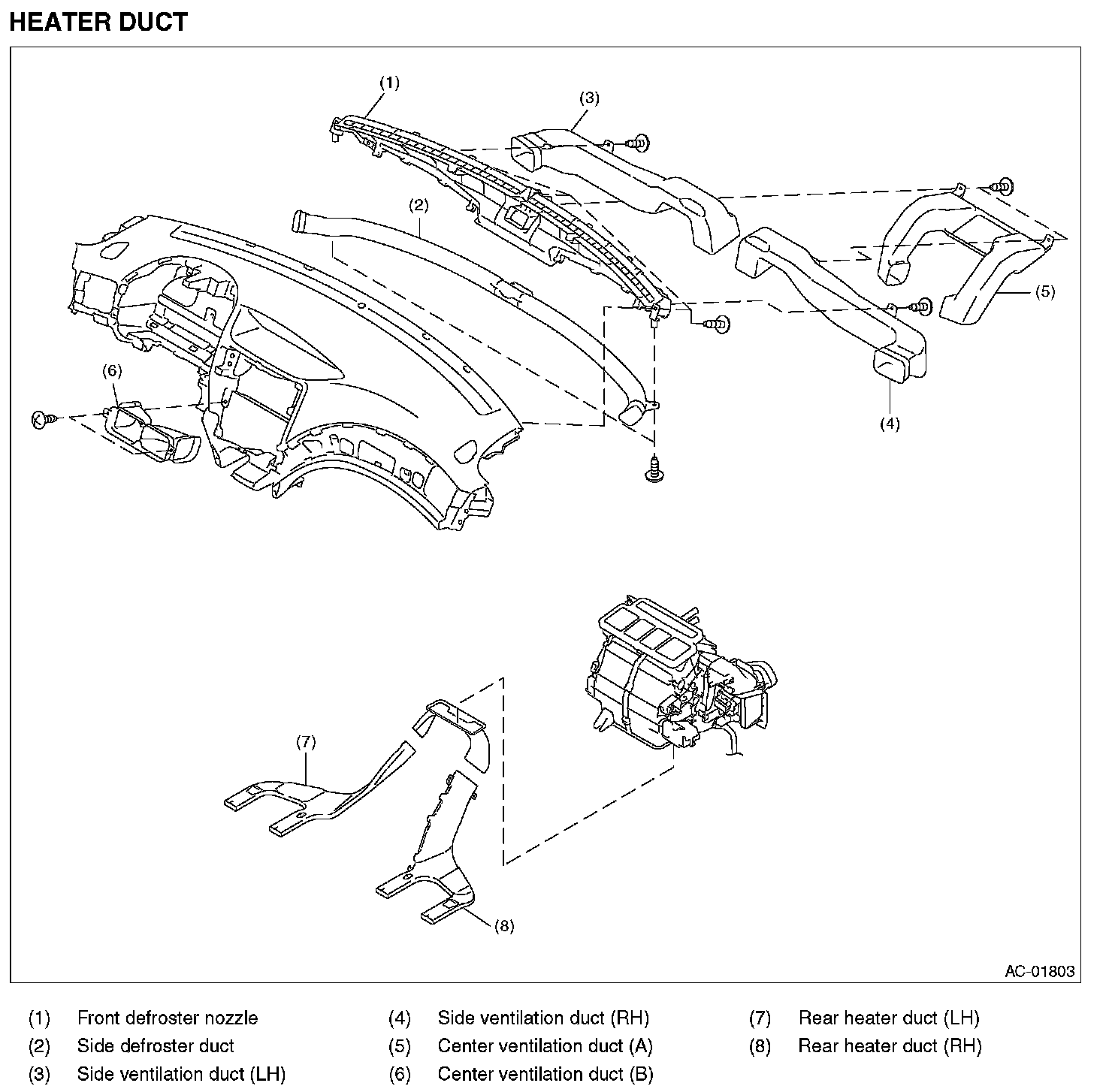 HEATER DUCT

(1)
(3)
(2)
(5)
(6)
(4)
(7)
(8)

AC-01803

(1) Front defroster nozzle
(2) Side defroster duct
(3) Side ventilation duct (LH)
(4) Side ventilation duct (RH)
(5) Center ventilation duct (A)
(6) Center ventilation duct (B)
(7) Rear heater duct (LH)
(8) Rear heater duct (RH)