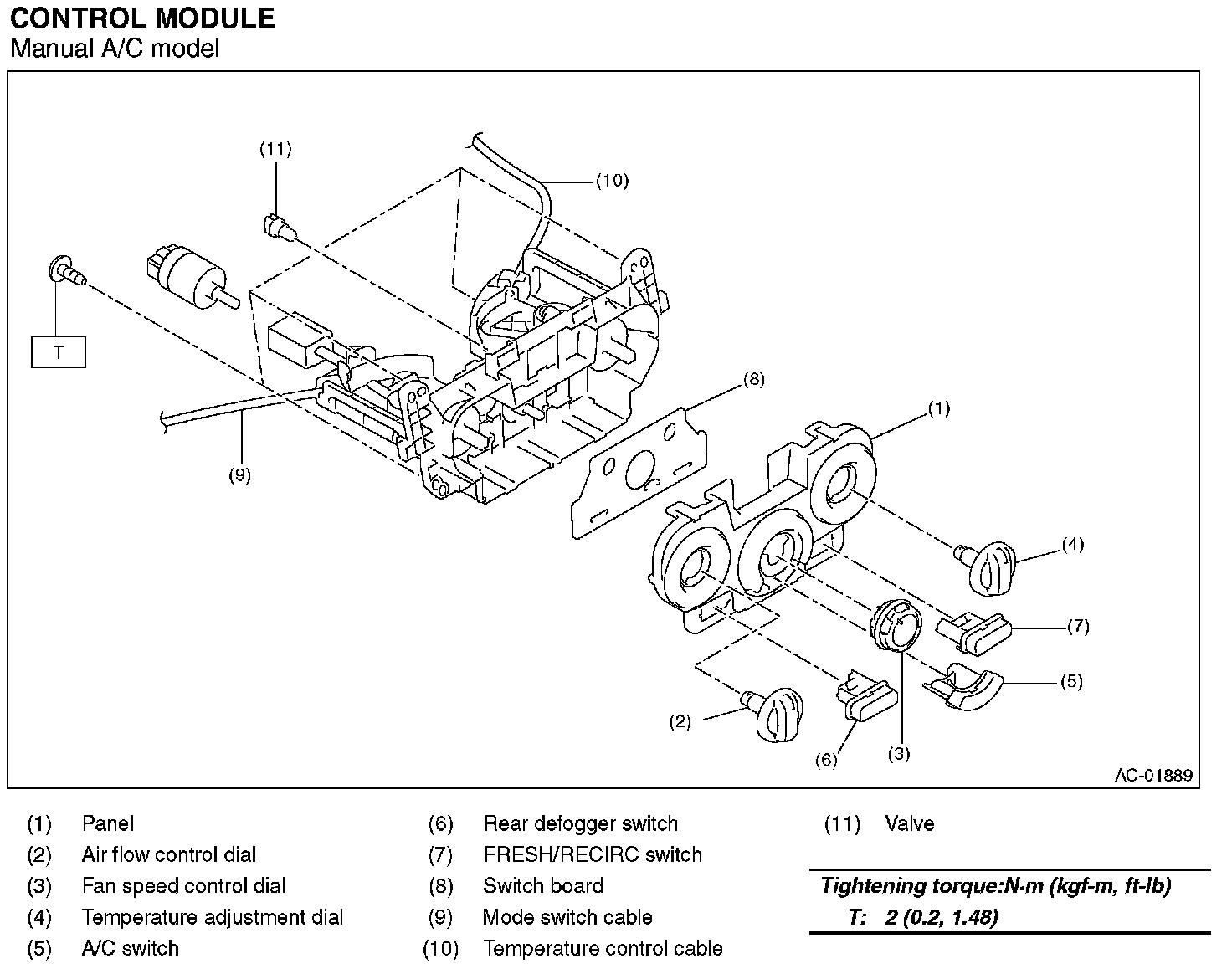 CONTROL MODULE
Manual A/C model

(11)
(10)
T
(8)
(1)
(9)
(4)
(7)
(5)
(2)
(6)
(3)
AC-01889

(1) Panel
(2) Air flow control dial
(3) Fan speed control dial
(4) Temperature adjustment dial
(5) A/C switch

(6) Rear defogger switch
(7) FRESH/RECIRC switch
(8) Switch board
(9) Mode switch cable
(10) Temperature control cable

(11) Valve

Tightening torque:N·m (kgf-m, ft-lb)
T: 2 (0.2, 1.48)