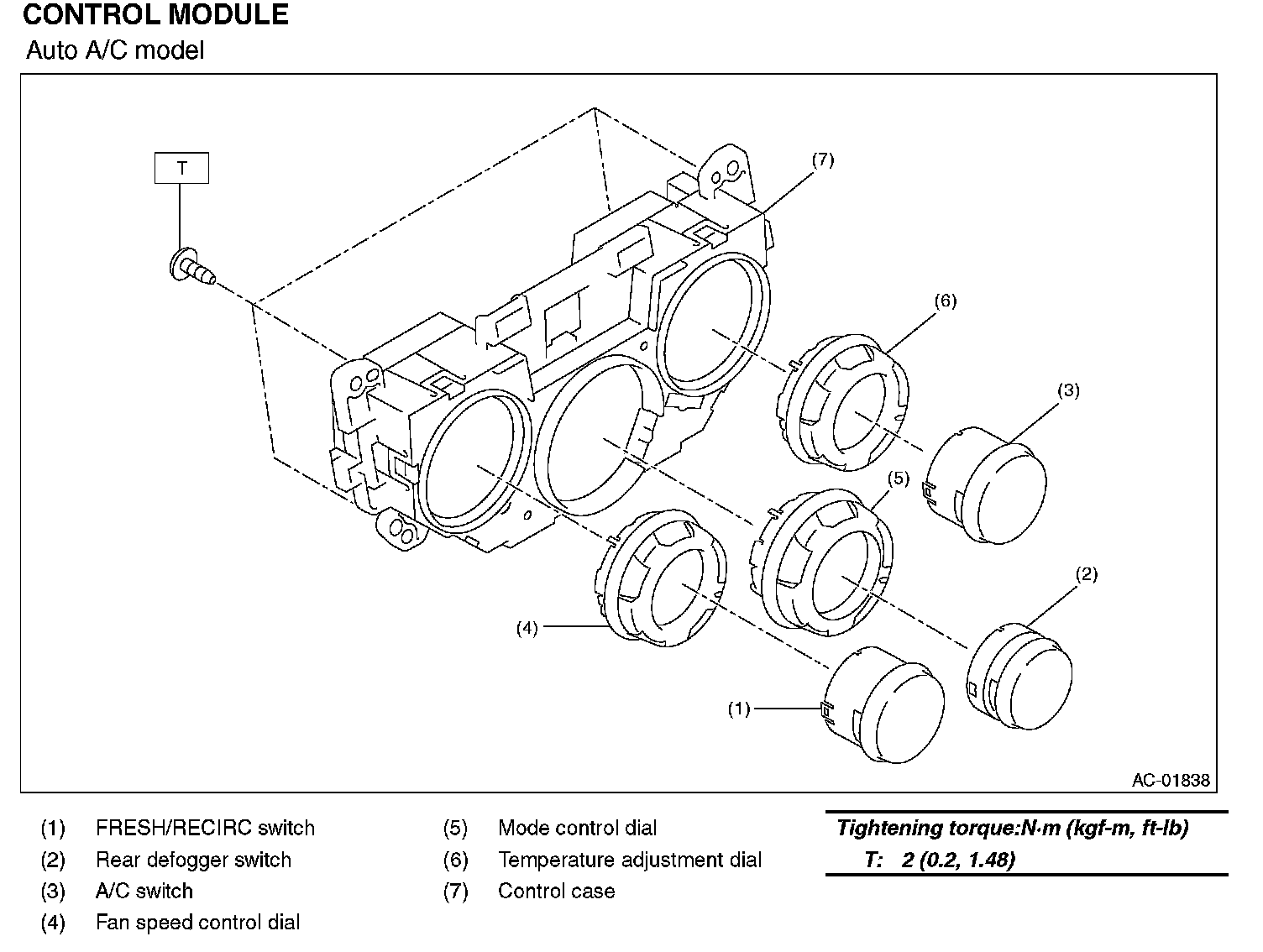 CONTROL MODULE
Auto A/C model

T
(7)
(6)
(3)
(5)
(2)
(4)
(1)
AC-01838

(1) FRESH/RECIRC switch
(2) Rear defogger switch
(3) A/C switch
(4) Fan speed control dial

(5) Mode control dial
(6) Temperature adjustment dial
(7) Control case

Tightening torque:N·m (kgf-m, ft-lb)
T: 2 (0.2, 1.48)