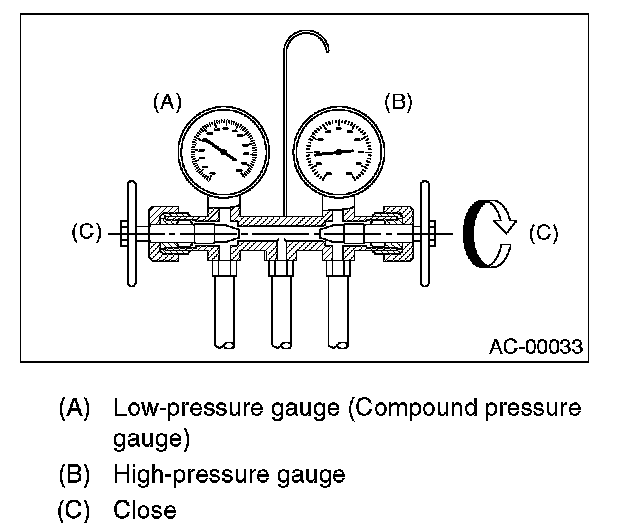 (A)

(B)

(C)

(C)

AC-00033

(A) Low-pressure gauge (Compound pressure gauge)

(B) High-pressure gauge

(C) Close