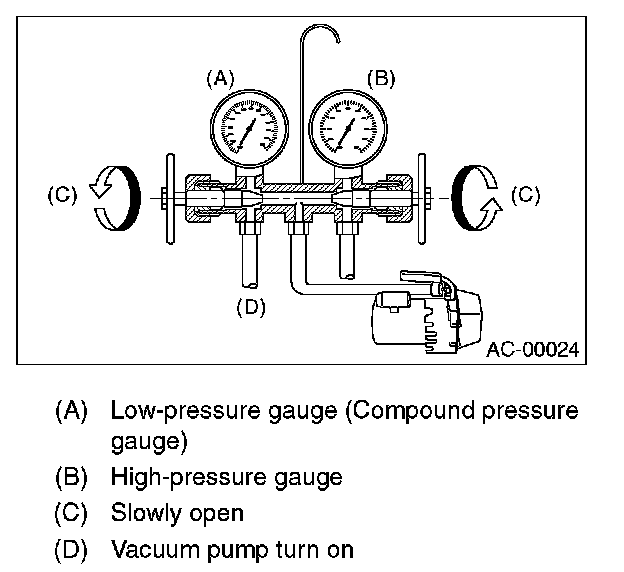 (A)
(B)
(C)
(C)
(D)
AC-00024

(A) Low-pressure gauge (Compound pressure gauge)
(B) High-pressure gauge
(C) Slowly open
(D) Vacuum pump turn on