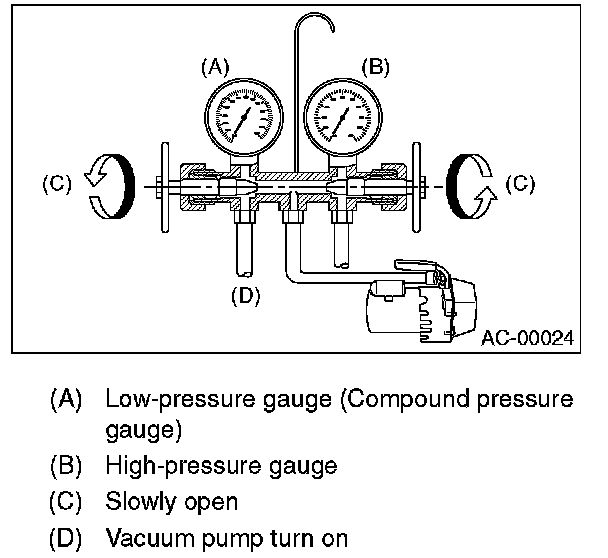 (A)

(B)

(C)

(C)

(D)

AC-00024

(A) Low-pressure gauge (Compound pressure gauge)

(B) High-pressure gauge

(C) Slowly open

(D) Vacuum pump turn on