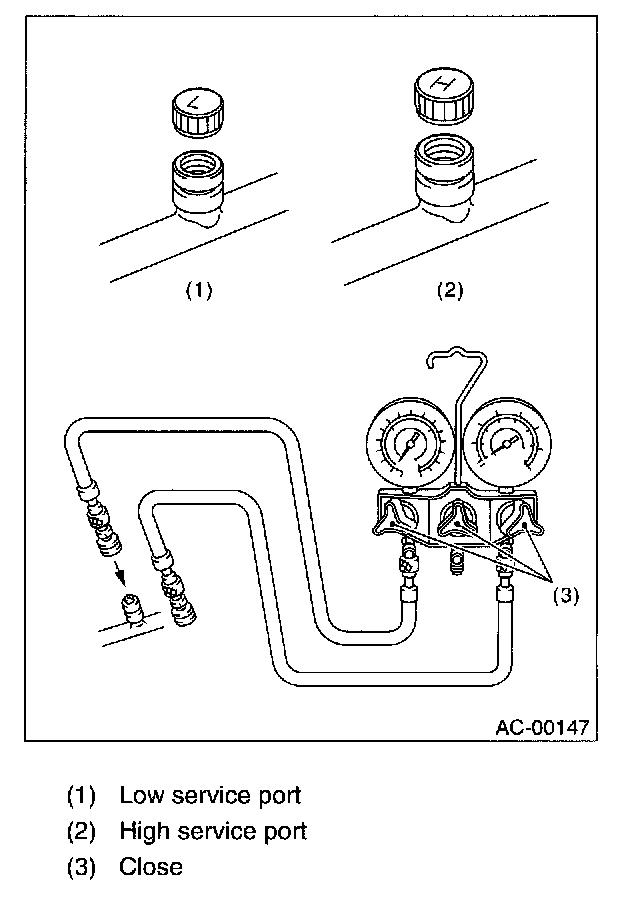 L

H

(1)

(2)

(3)

AC-00147

(1) Low service port

(2) High service port

(3) Close