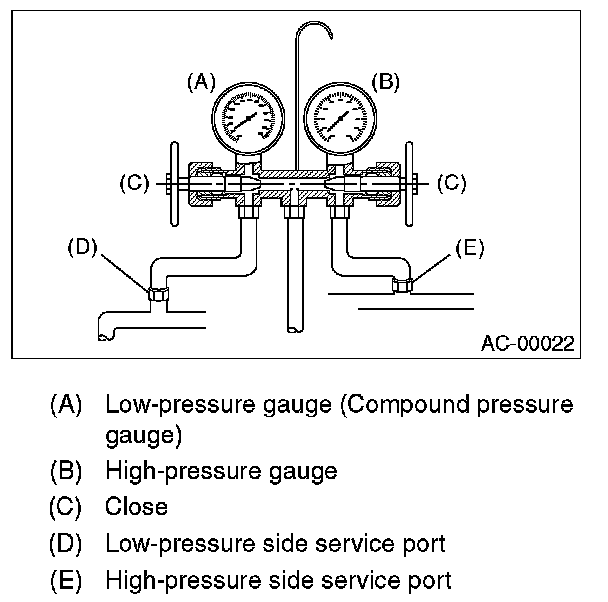 (A)
(B)
(C)
(C)
(D)
(E)
AC-00022

(A) Low-pressure gauge (Compound pressure gauge)
(B) High-pressure gauge
(C) Close
(D) Low-pressure side service port
(E) High-pressure side service port