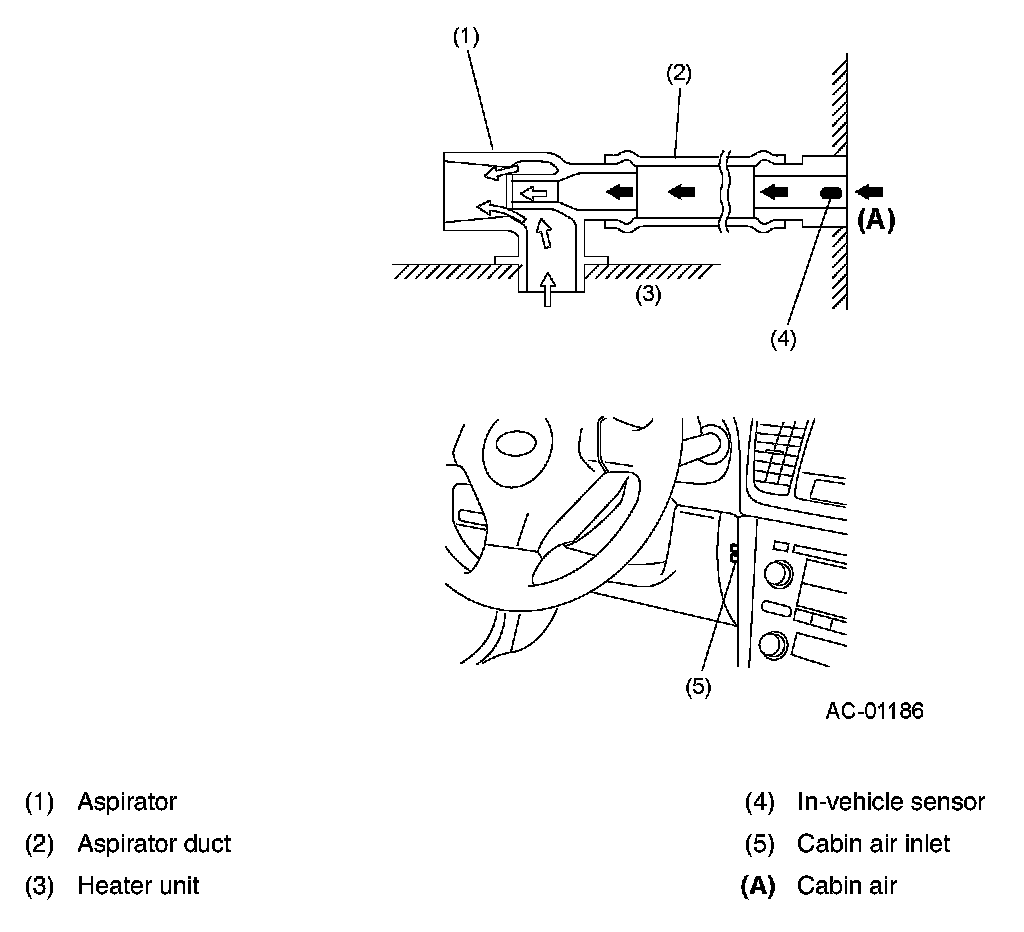 (1)

(2)

(A)

(3)

(4)

(5)

AC-01186

(1) Aspirator
(2) Aspirator duct
(3) Heater unit

(4) In-vehicle sensor
(5) Cabin air inlet
(A) Cabin air