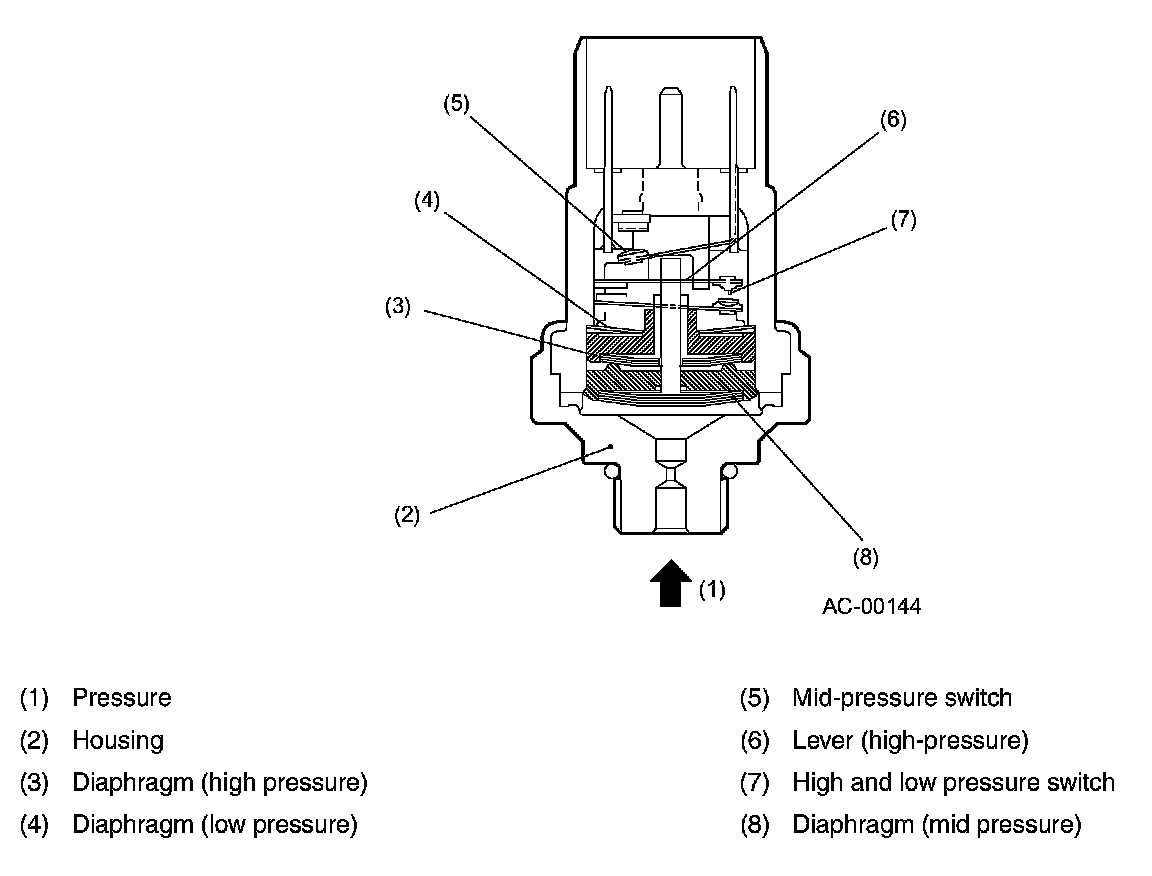 (5)
(6)
(4)
(7)
(3)
(2)
(8)
(1)
AC-00144

(1) Pressure
(2) Housing
(3) Diaphragm (high pressure)
(4) Diaphragm (low pressure)

(5) Mid-pressure switch
(6) Lever (high-pressure)
(7) High and low pressure switch
(8) Diaphragm (mid pressure)