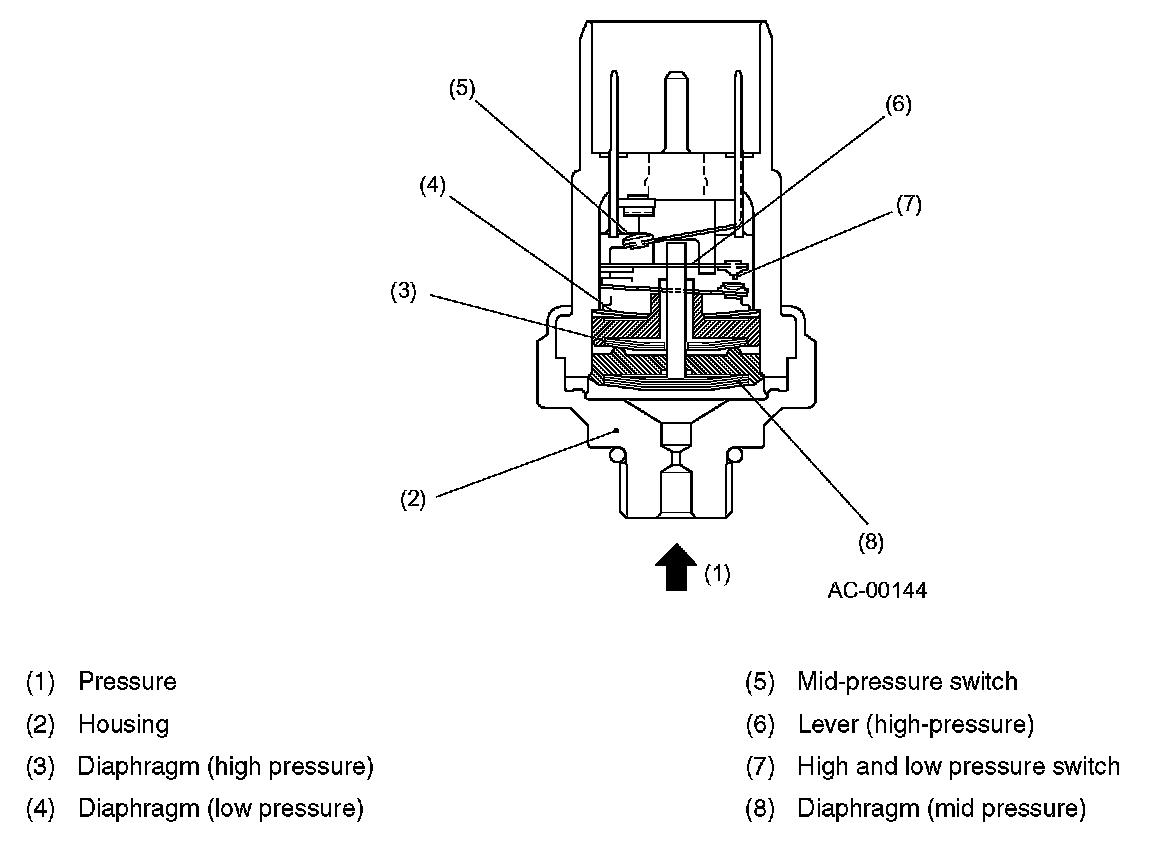 (5)
(6)
(4)
(7)
(3)
(2)
(8)
(1)
AC-00144

(1) Pressure
(2) Housing
(3) Diaphragm (high pressure)
(4) Diaphragm (low pressure)

(5) Mid-pressure switch
(6) Lever (high-pressure)
(7) High and low pressure switch
(8) Diaphragm (mid pressure)