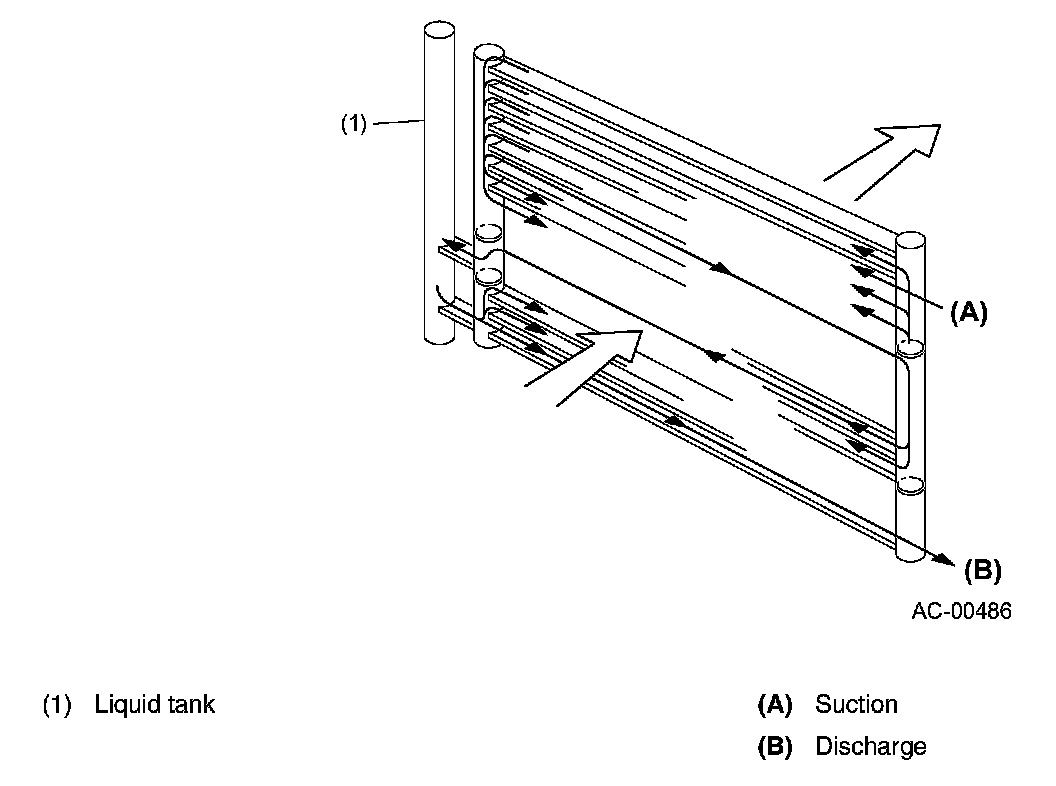 (1)

(A)

(B)

AC-00486

(1) Liquid tank

(A) Suction

(B) Discharge