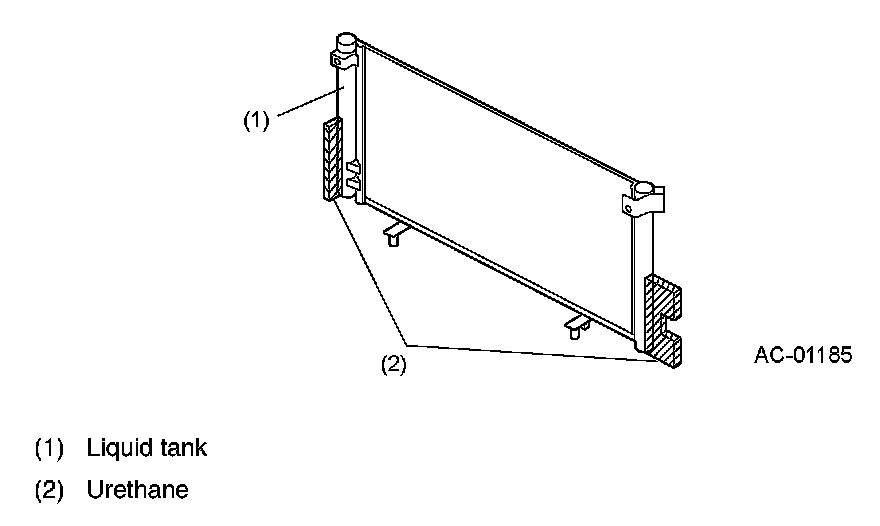 (1)

(2)

AC-01185

(1) Liquid tank

(2) Urethane