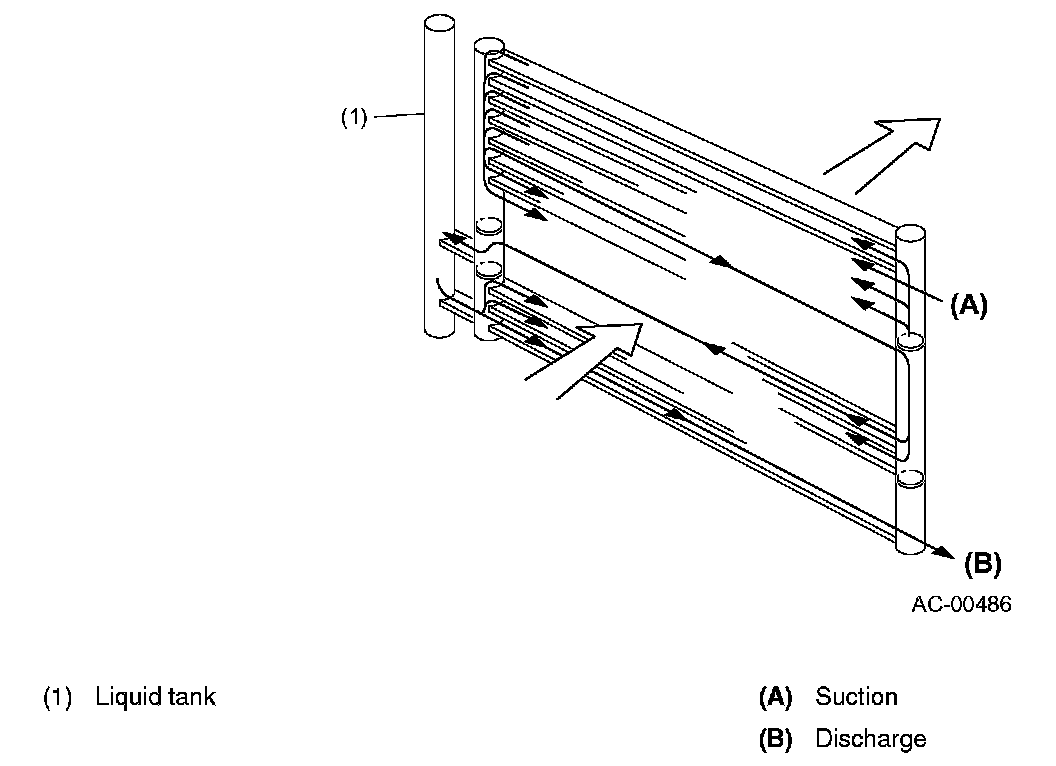 (1)

(A)

(B)

AC-00486

(1) Liquid tank

(A) Suction

(B) Discharge