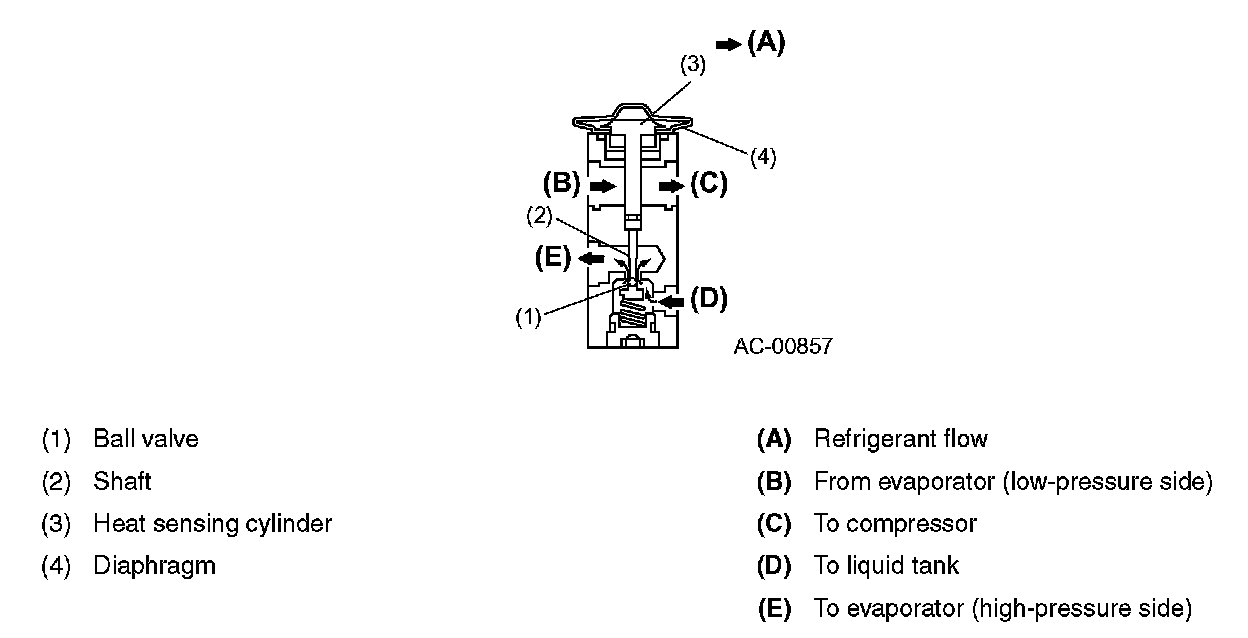 (A)
(3)
(4)
(B)
(C)
(2)
(E)
(D)
(1)
AC-00857

(1) Ball valve
(2) Shaft
(3) Heat sensing cylinder
(4) Diaphragm

(A) Refrigerant flow
(B) From evaporator (low-pressure side)
(C) To compressor
(D) To liquid tank
(E) To evaporator (high-pressure side)