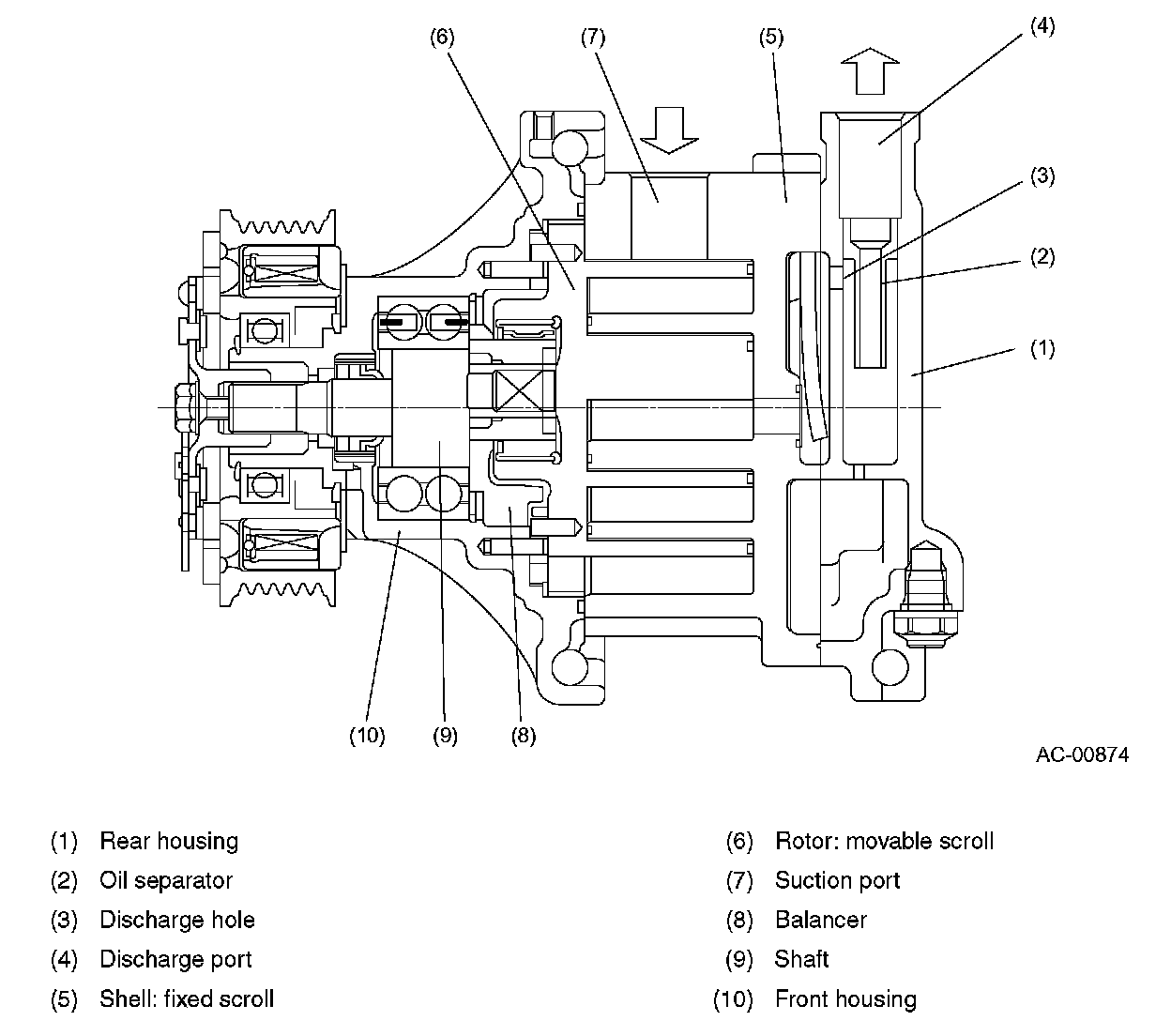 (6)
(7)
(5)
(4)
(3)
(2)
(1)
(10)
(9)
(8)
AC-00874

(1) Rear housing
(2) Oil separator
(3) Discharge hole
(4) Discharge port
(5) Shell: fixed scroll

(6) Rotor: movable scroll
(7) Suction port
(8) Balancer
(9) Shaft
(10) Front housing