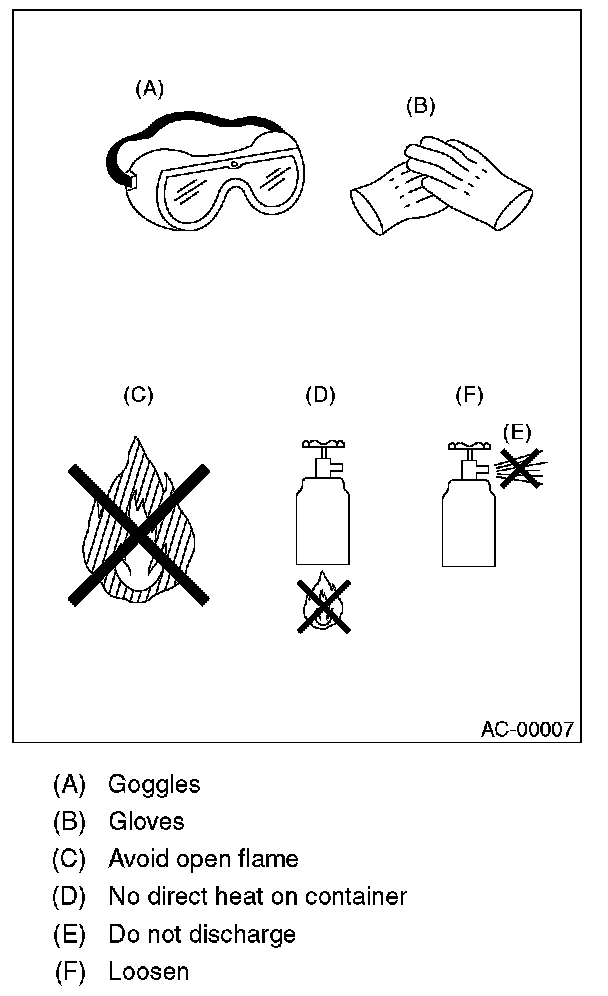 (A)

(B)

(C)

(D)

(F)

(E)

AC-00007

(A) Goggles
(B) Gloves
(C) Avoid open flame
(D) No direct heat on container
(E) Do not discharge
(F) Loosen