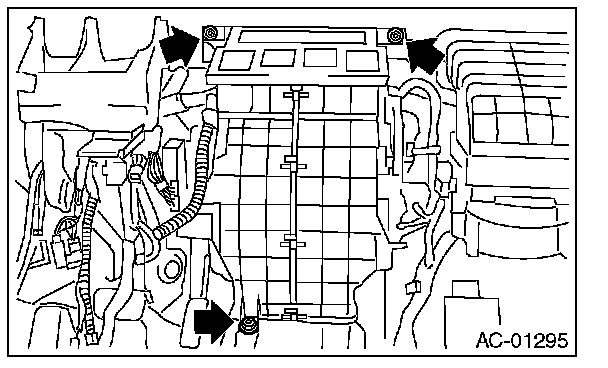 AC-01295