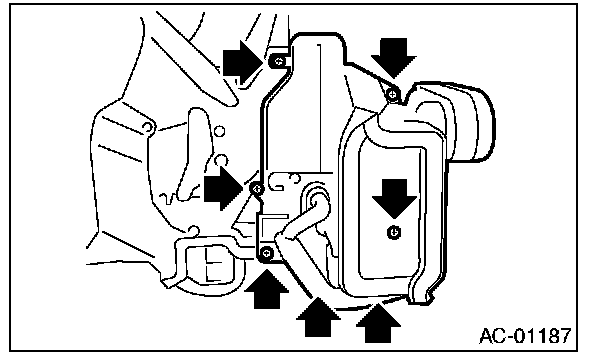 AC-01187