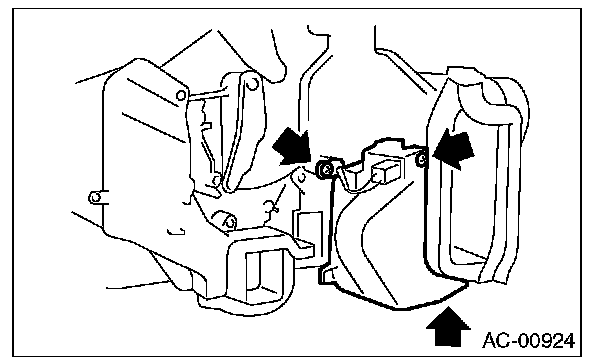 AC-00924