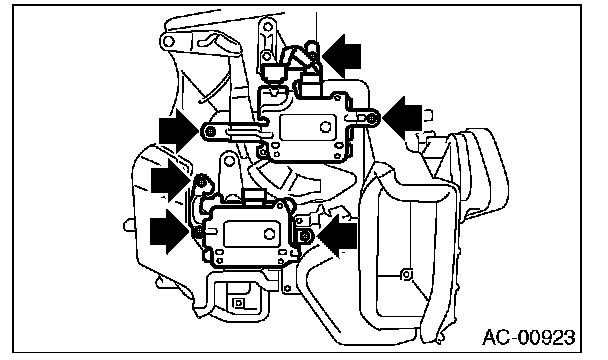 AC-00923