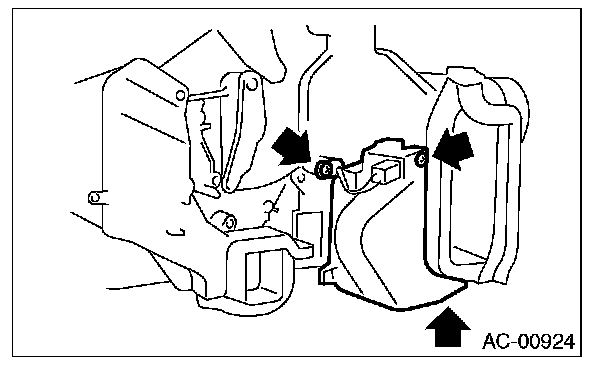 AC-00924