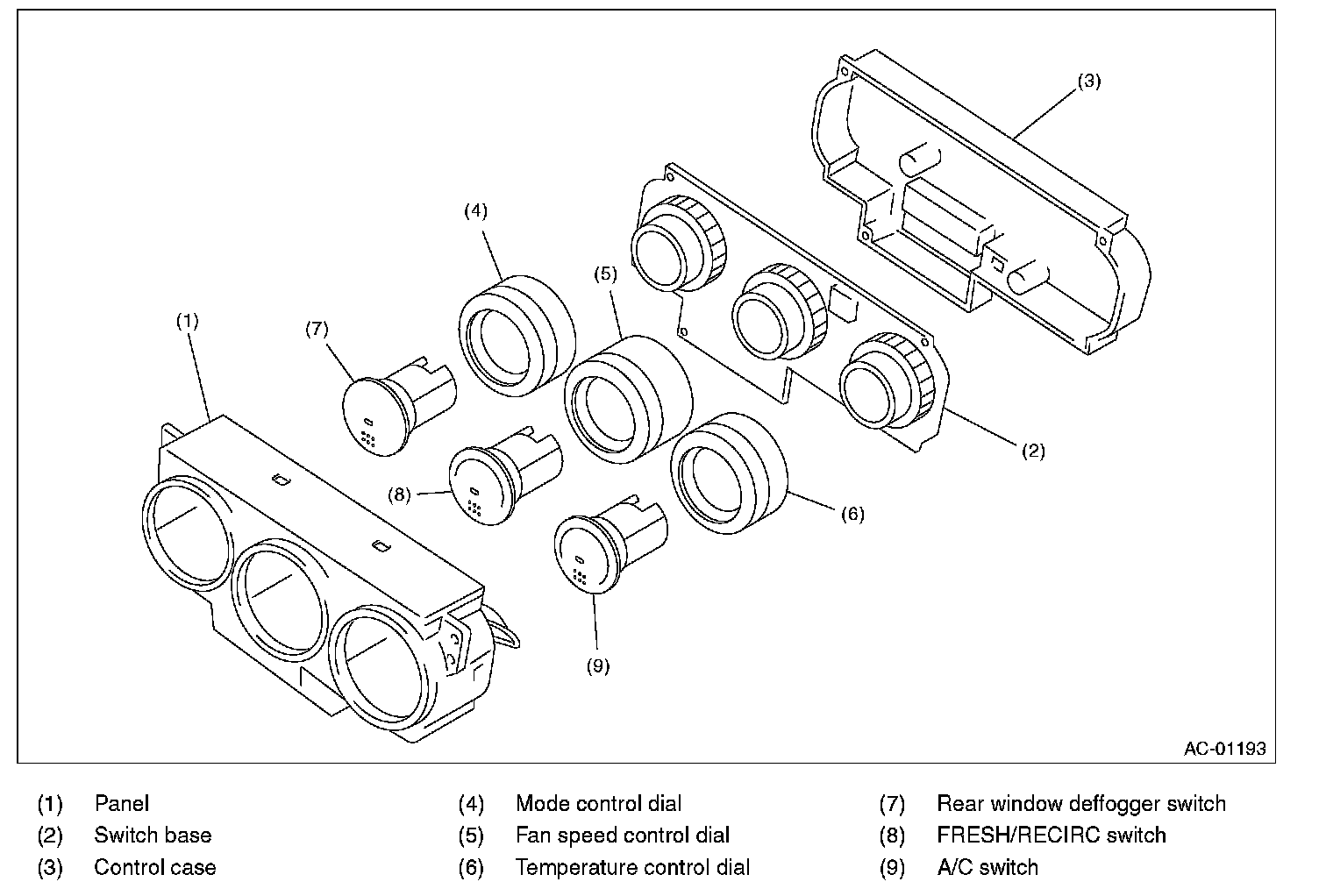 (3)

(4)

(5)

(1)

(7)

(2)

(8)

(6)

(9)

AC-01193

(1) Panel
(2) Switch base
(3) Control case

(4) Mode control dial
(5) Fan speed control dial
(6) Temperature control dial

(7) Rear window deffogger switch
(8) FRESH/RECIRC switch
(9) A/C switch