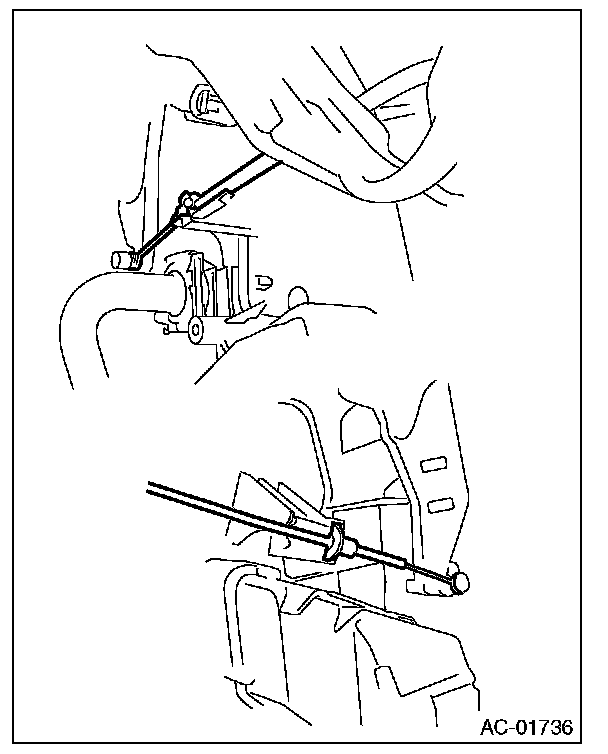 AC-01736