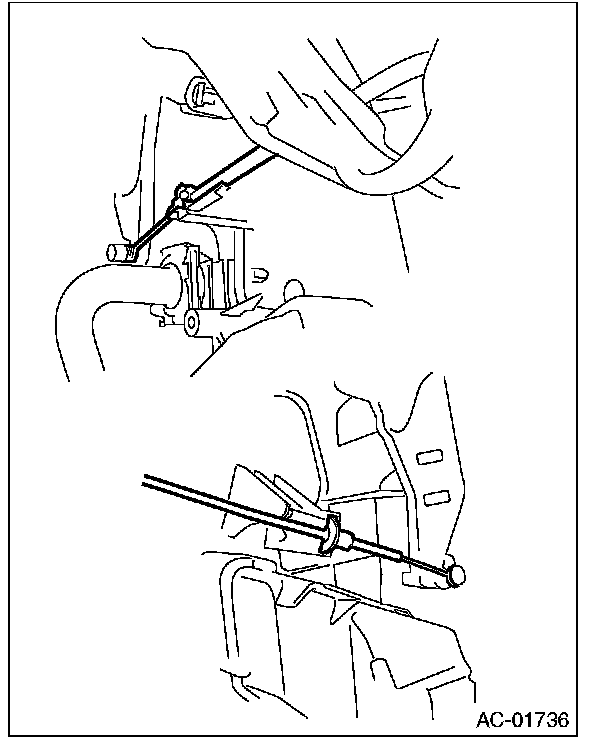 AC-01736