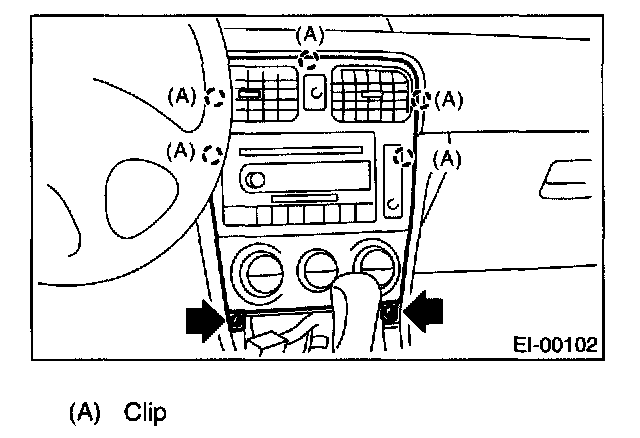 (A)
(A)
(A)
(A)
(A)
EI-00102

(A) Clip