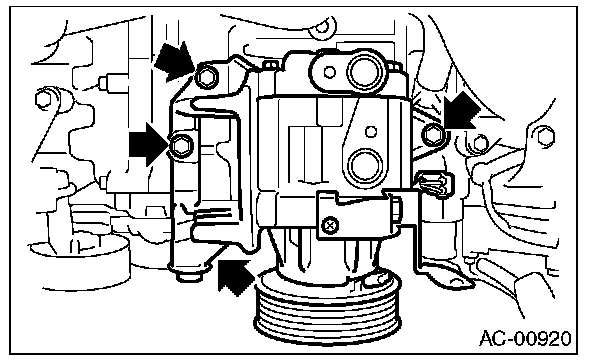 AC-00920