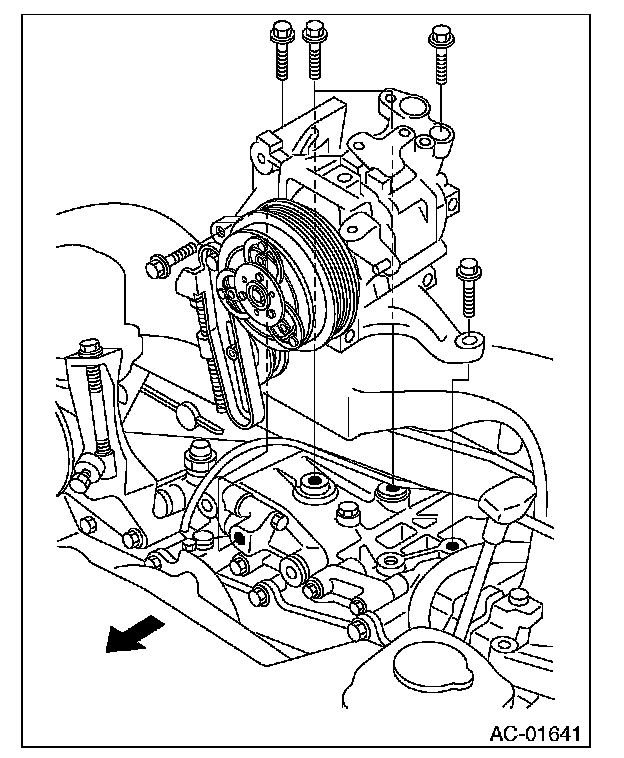 AC-01641