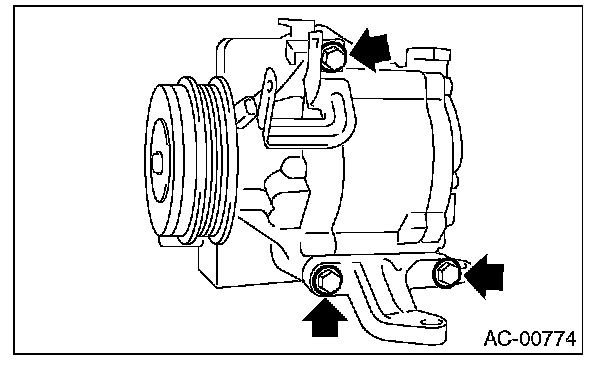 AC-00774