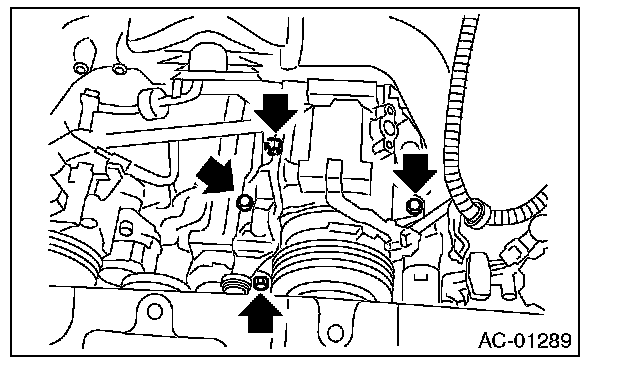 AC-01289